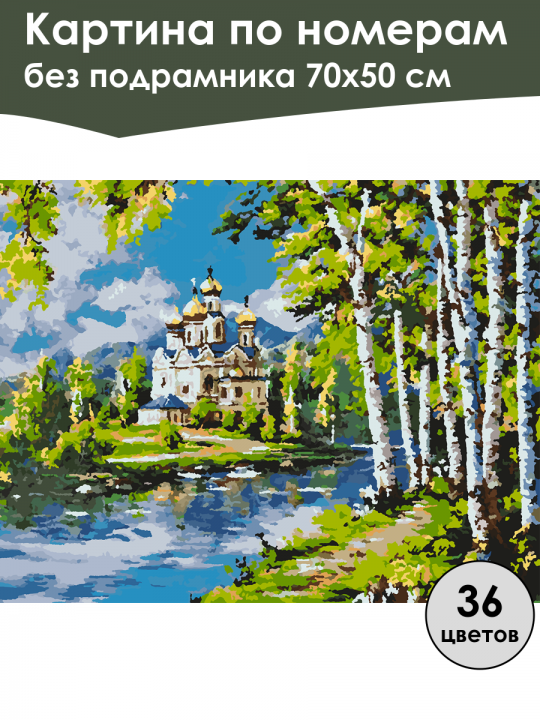 Картина по номерам
без подрамника 70х50 см

36
цветов