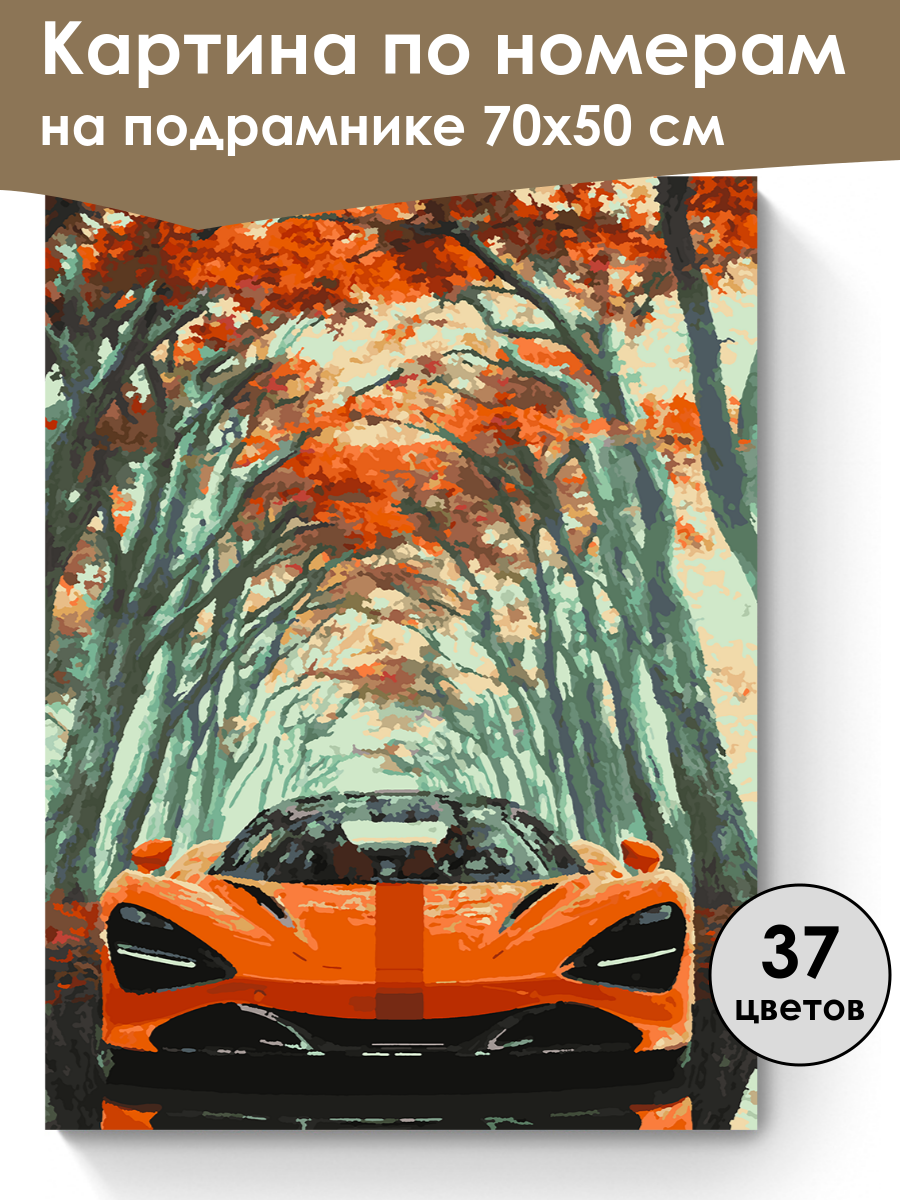 Картина по номерам
на подрамнике 70х50 см

37
цветов