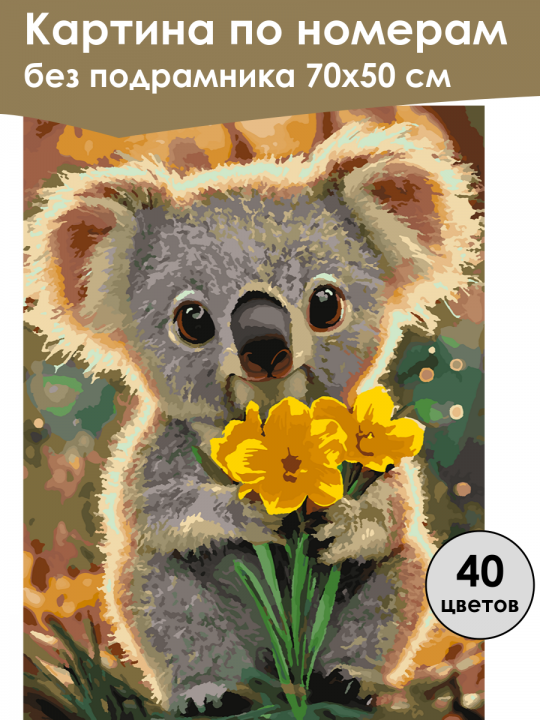 Картина по номерам
без подрамника 70х50 см

40
цветов