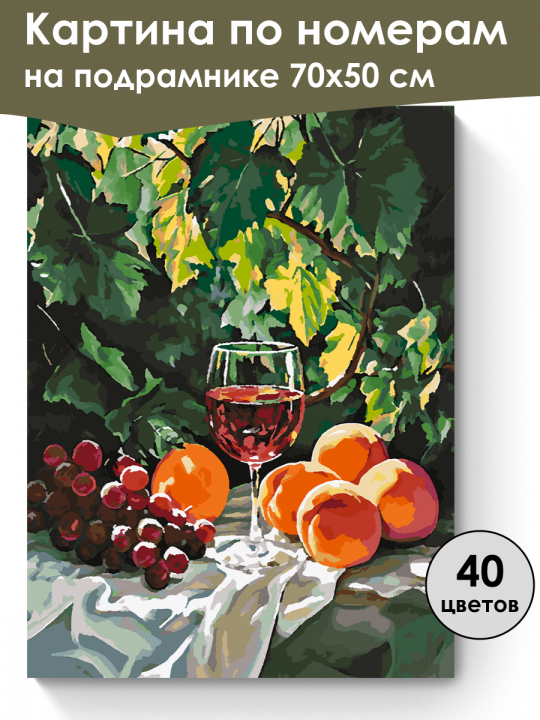 Картина по номерам на подрамнике 70х50 см

40 цветов