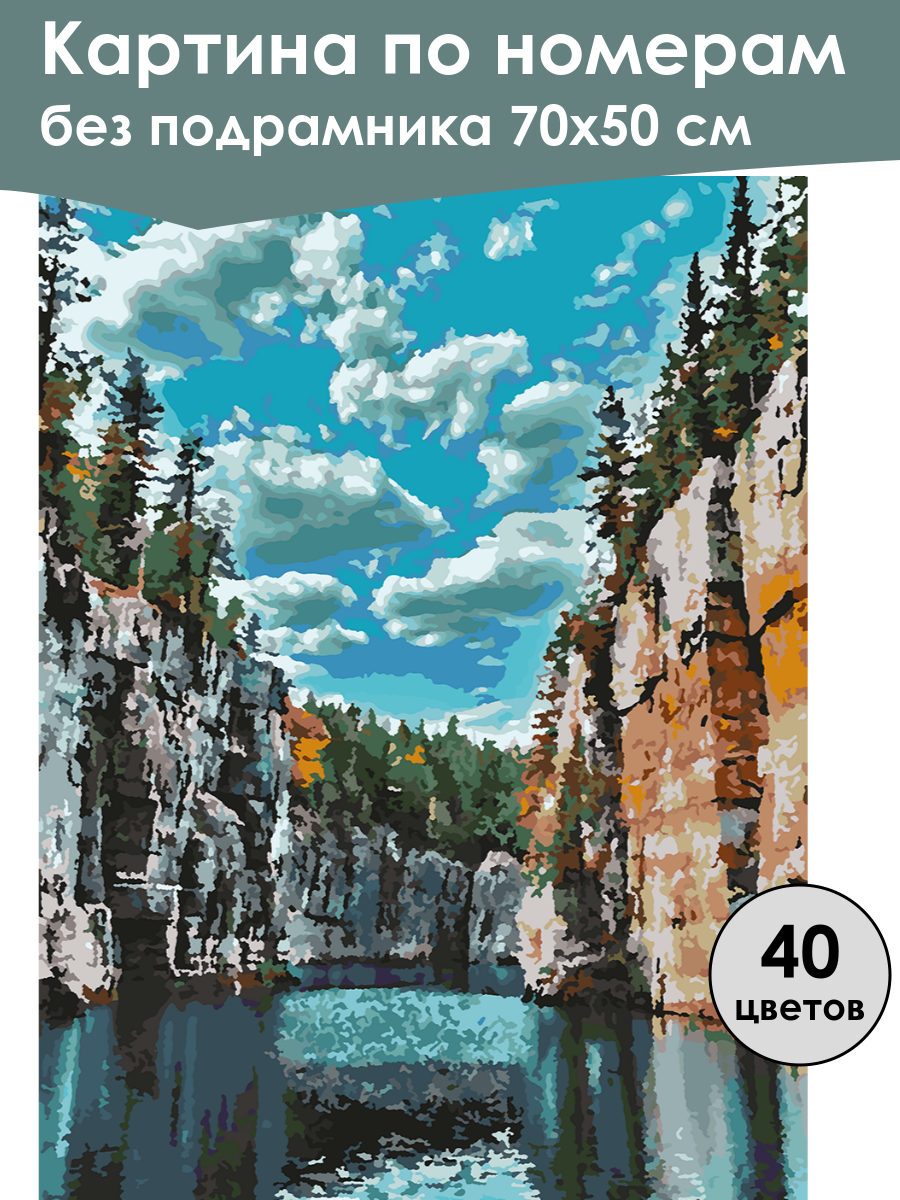 Картина по номерам
без подрамника 70х50 см

40
цветов