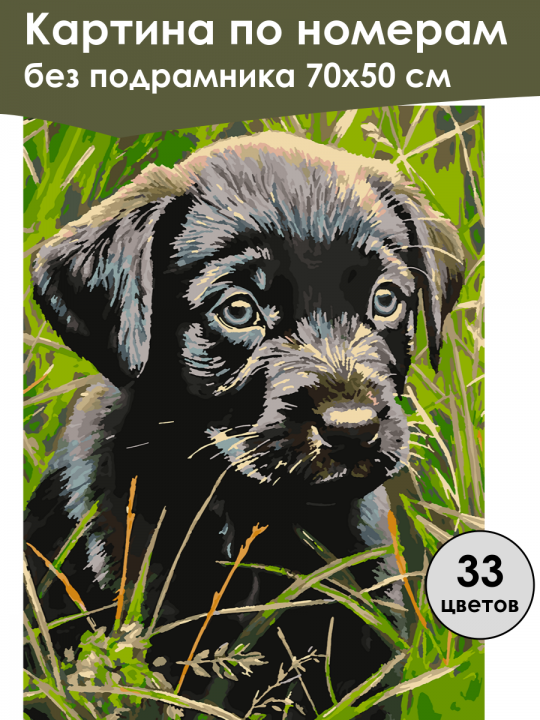 Картина по номерам
без подрамника 70х50 см

33
цветов