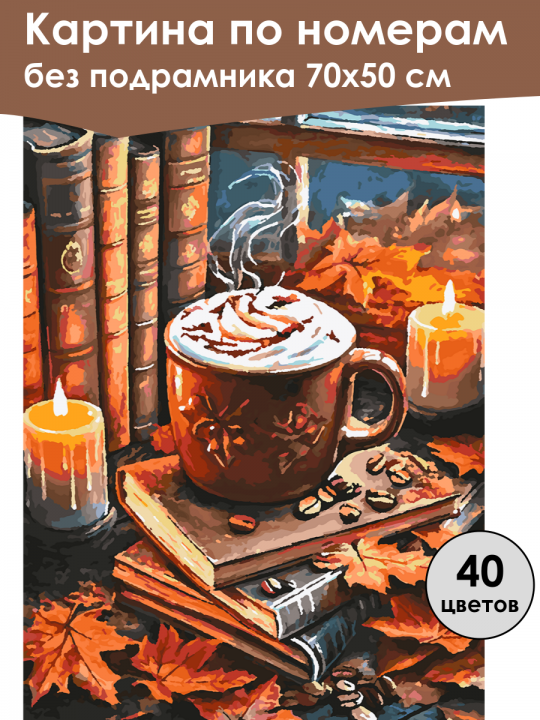 Картина по номерам
без подрамника 70х50 см

40
цветов