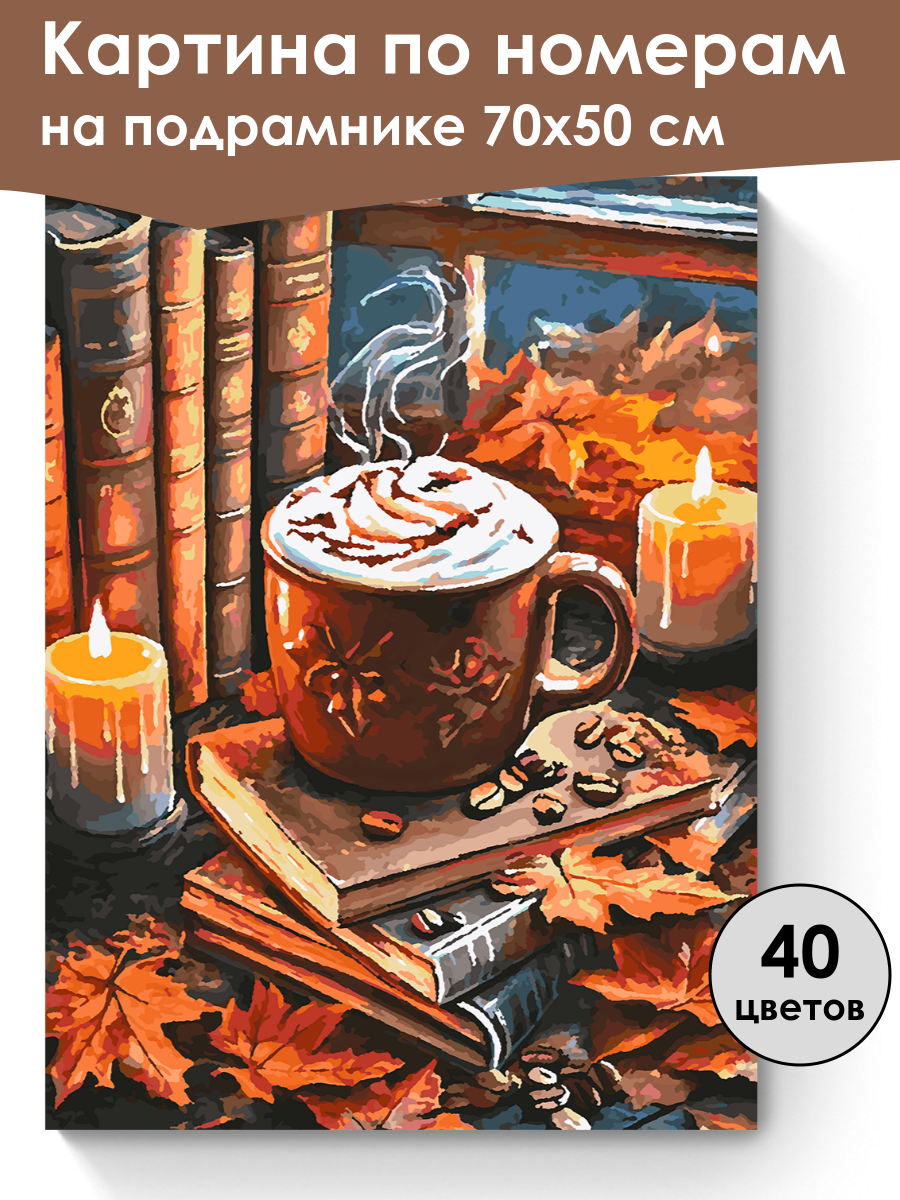 Картина по номерам на подрамнике 70х50 см

40 цветов