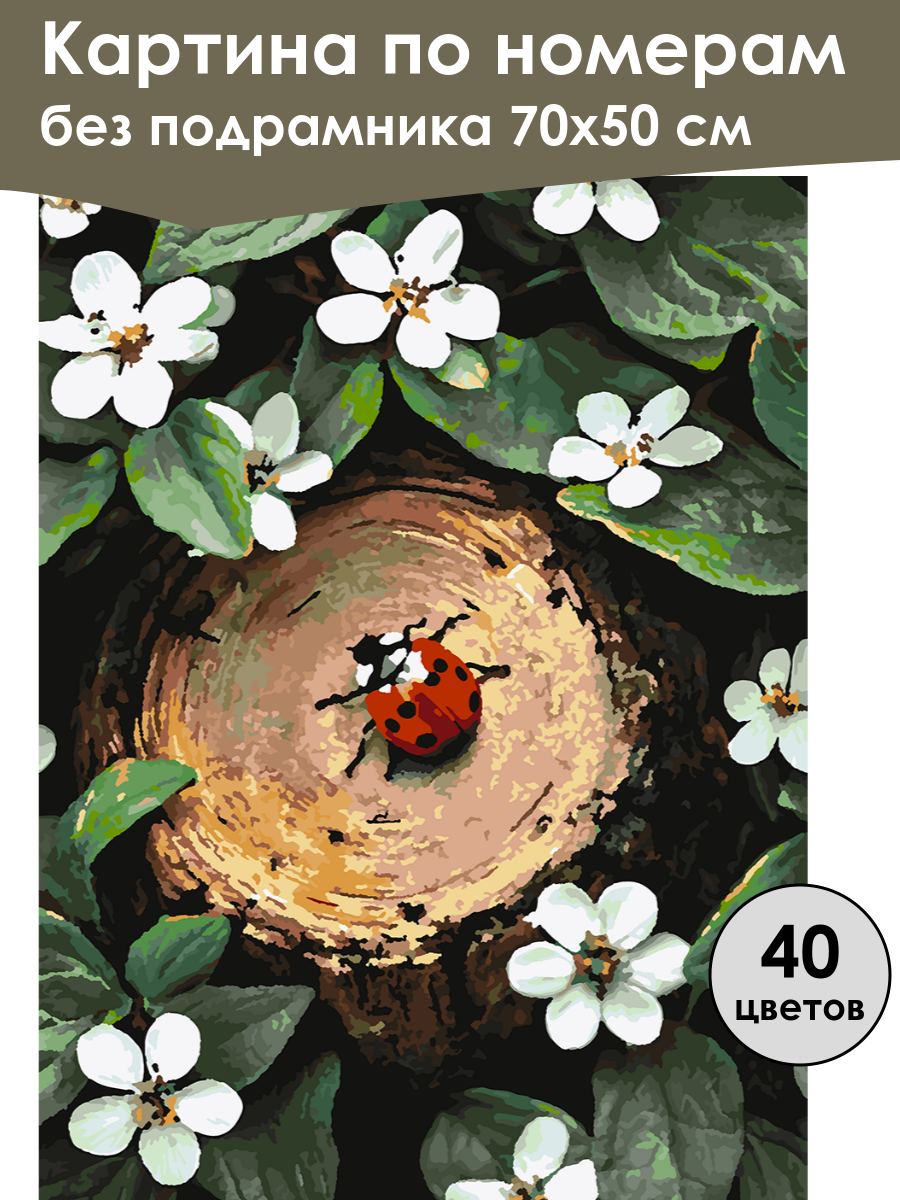 Картина по номерам
без подрамника 70х50 см

40
цветов