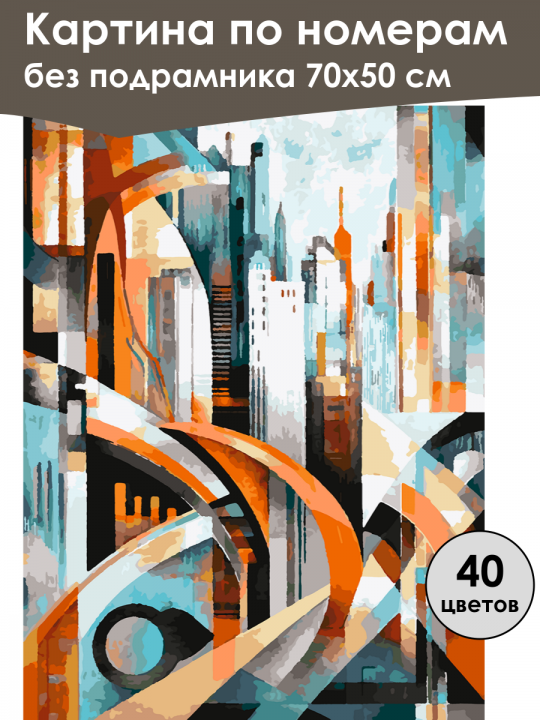 Картина по номерам без подрамника 70х50 см

40 цветов