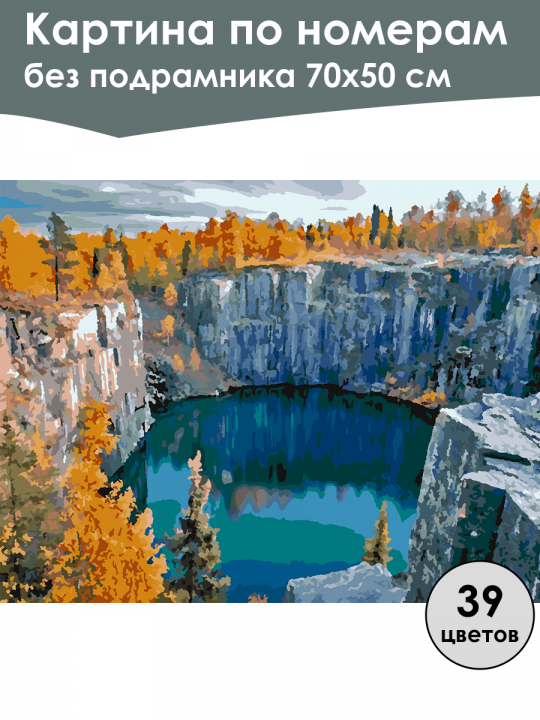 Картина по номерам
без подрамника 70х50 см

39
цветов