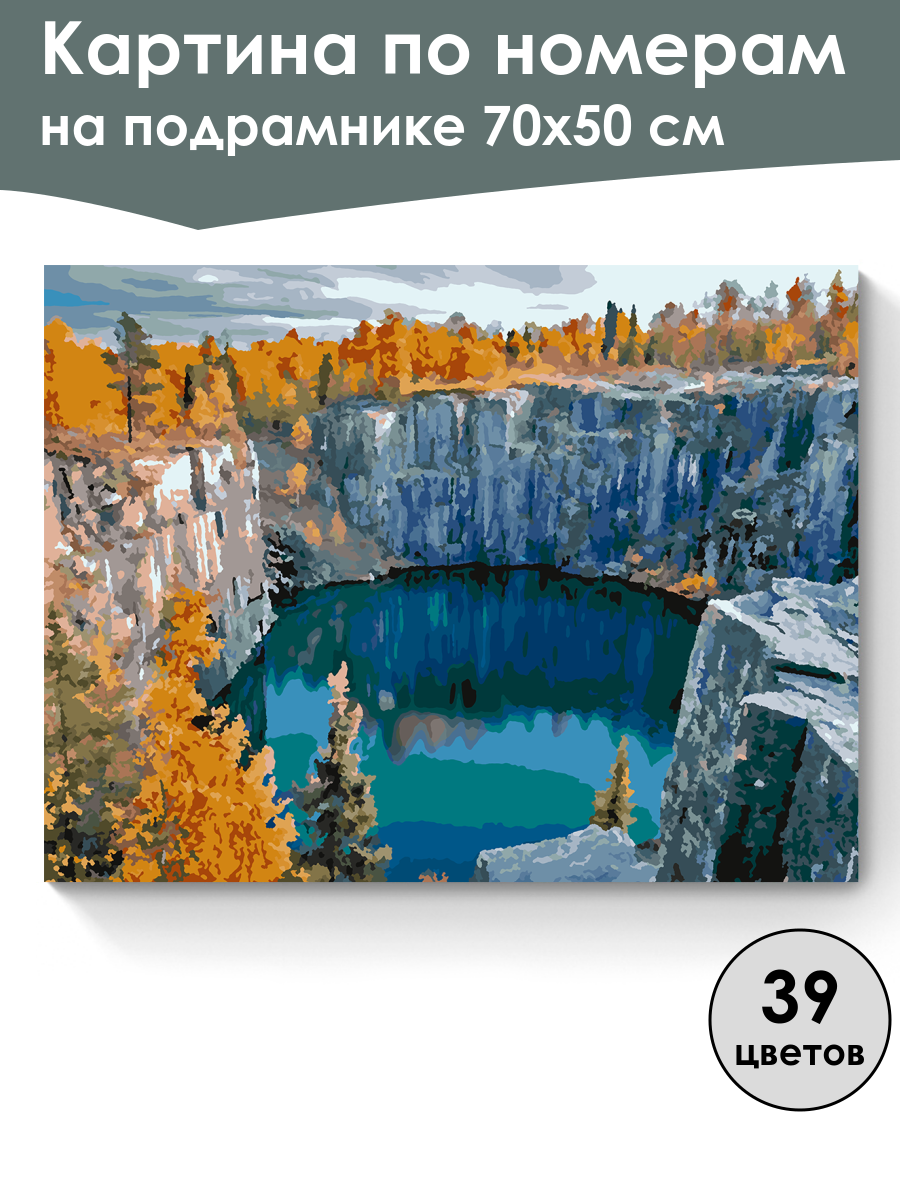 Картина по номерам
на подрамнике 70х50 см

39
цветов