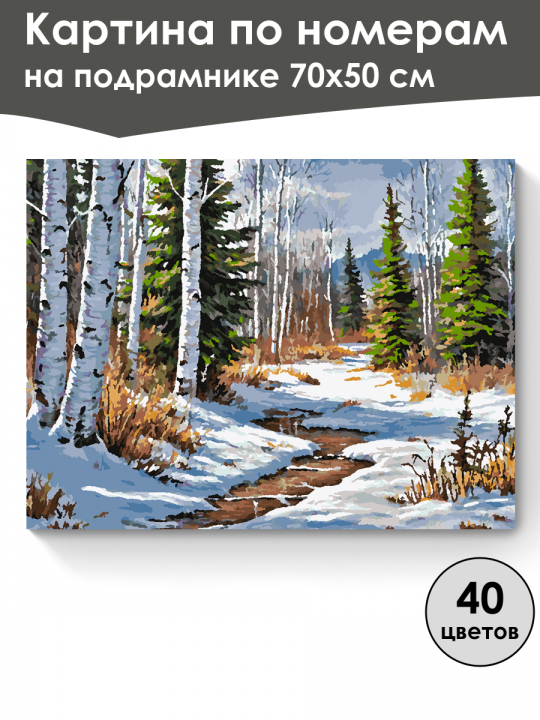 Картина по номерам
на подрамнике 70х50 см

40
цветов