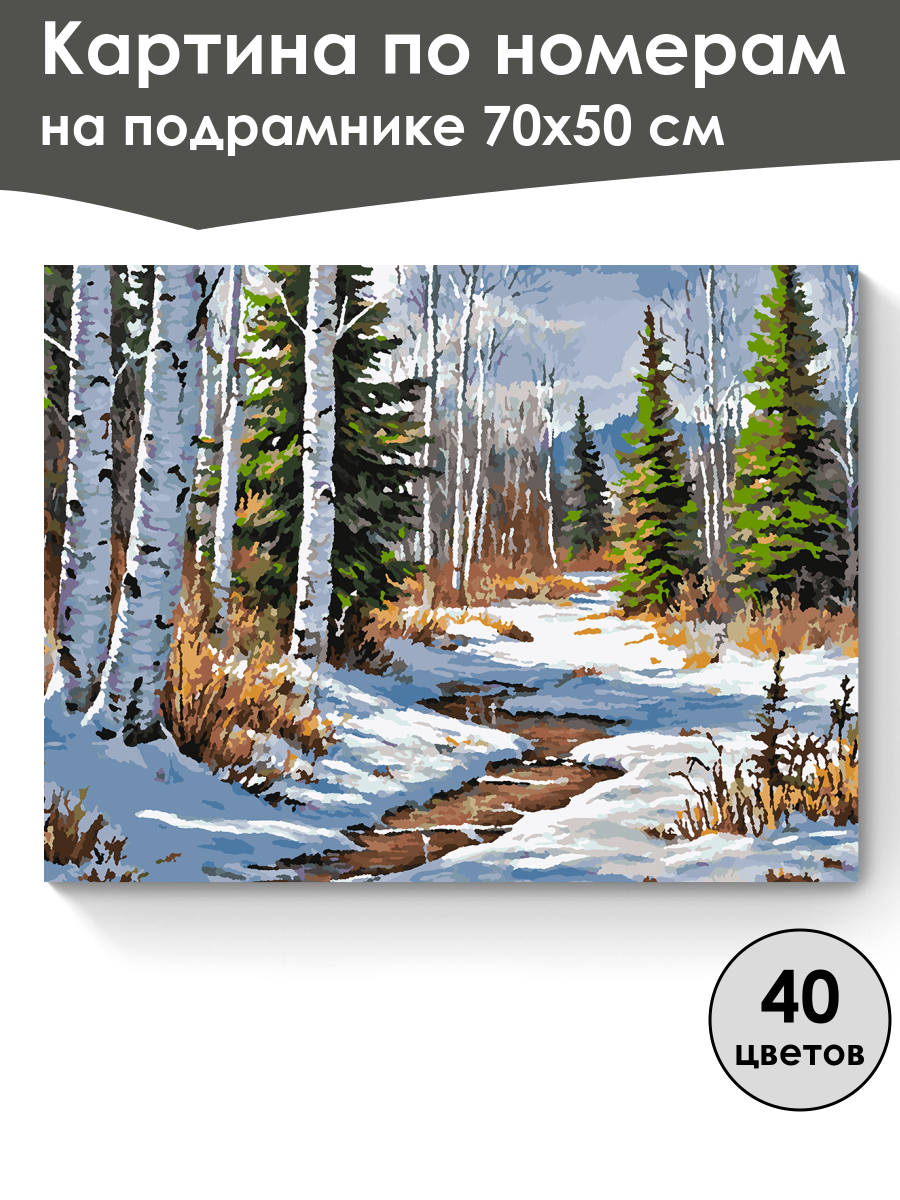 Картина по номерам на подрамнике 70x50 см

40 цветов