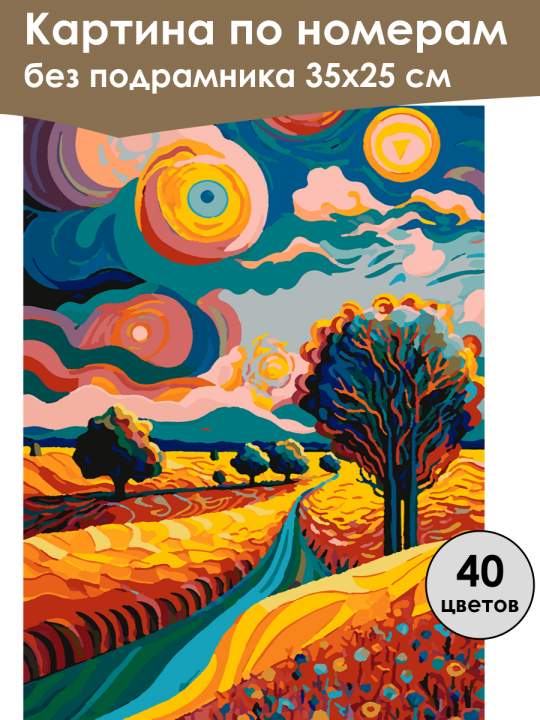 Картина по номерам
без подрамника 35х25 см

40
цветов