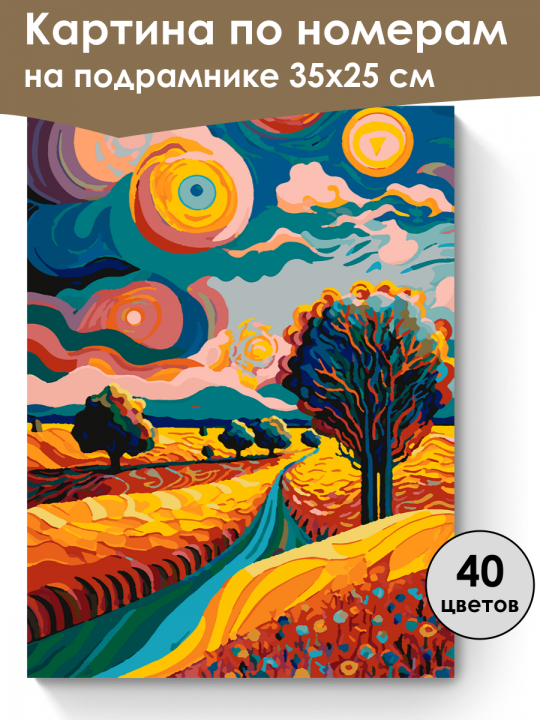 Картина по номерам
на подрамнике 35x25 см

40
цветов