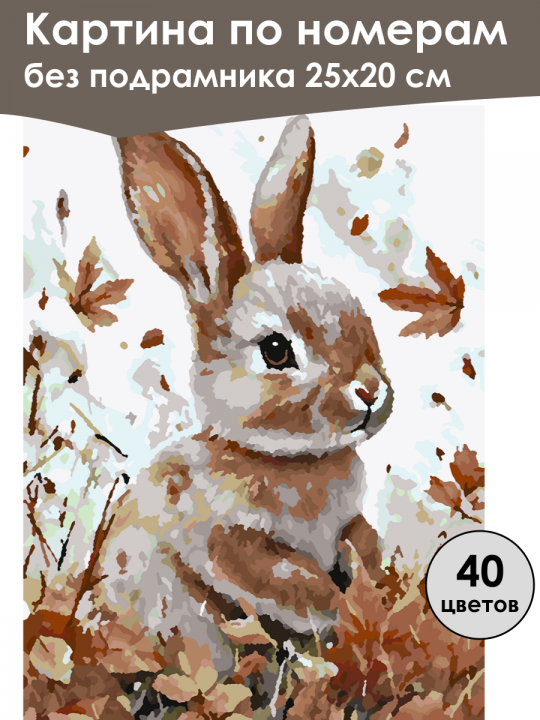 Картина по номерам
без подрамника 25х20 см

40
цветов