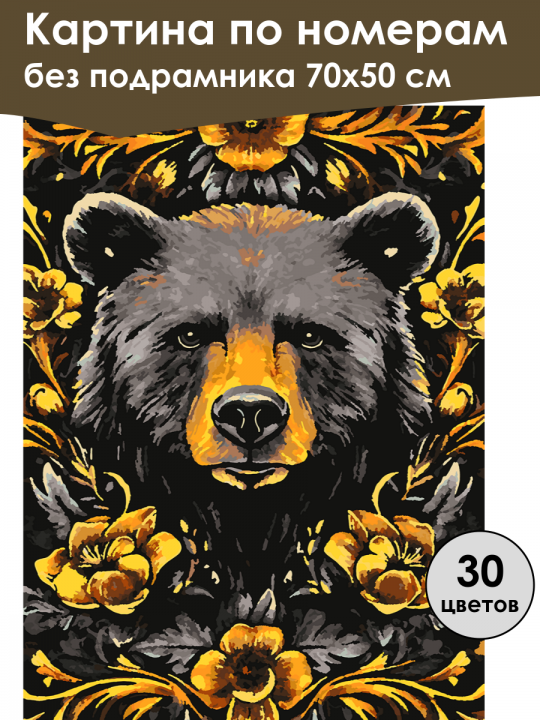 Картина по номерам
без подрамника 70х50 см

30
цветов