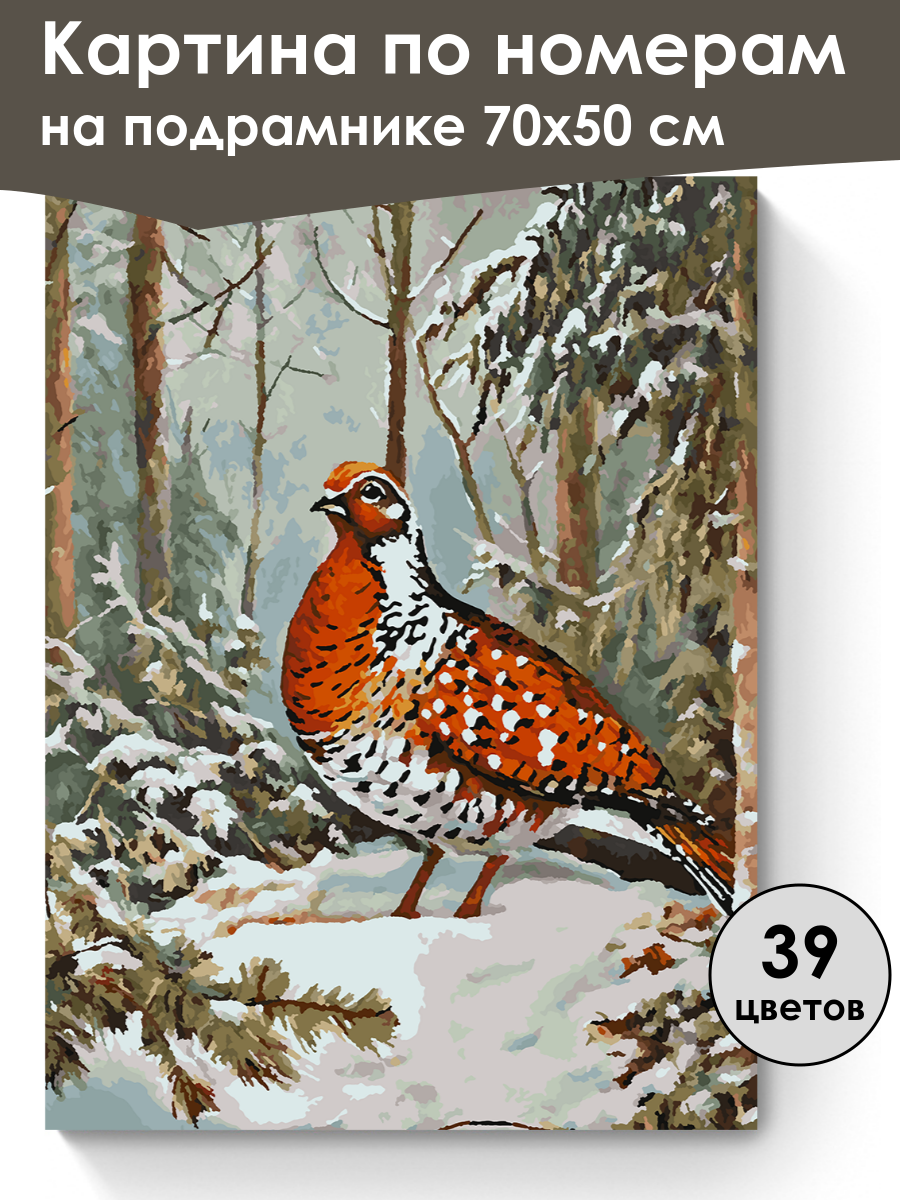 Картина по номерам на подрамнике 70х50 см

39 цветов