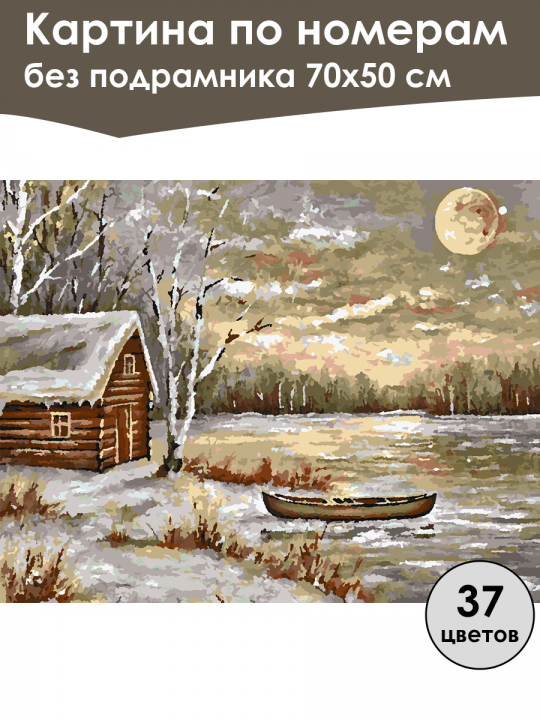 Картина по номерам
без подрамника 70х50 см

37
цветов