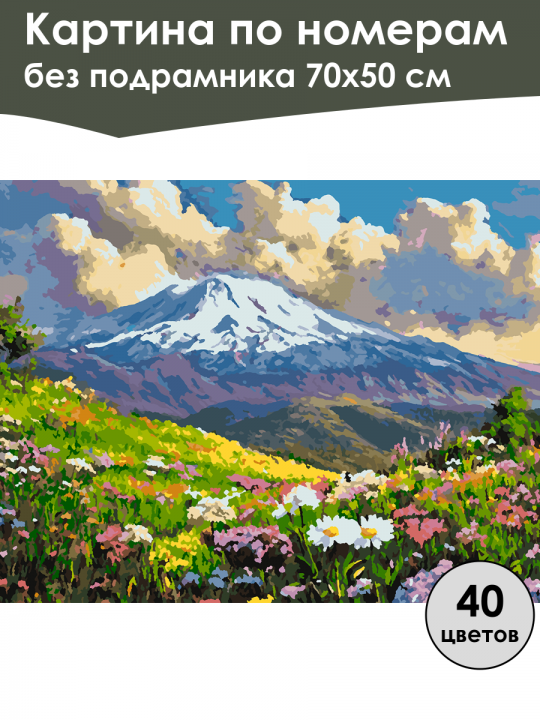 Картина по номерам
без подрамника 70х50 см

40
цветов