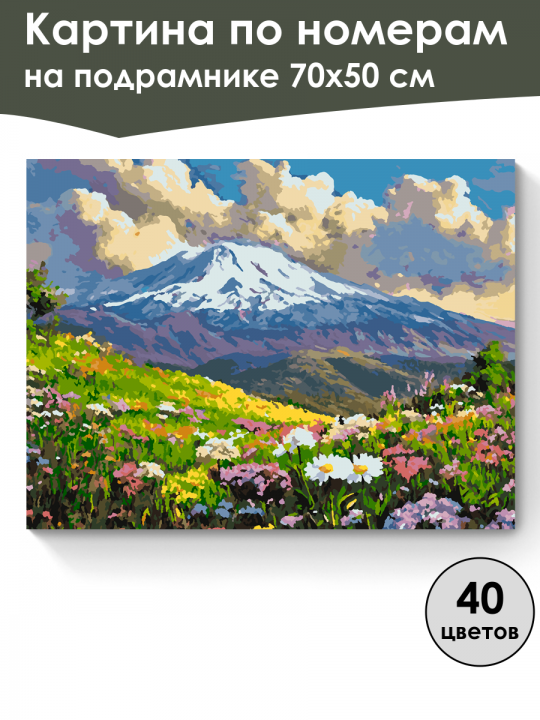 Картина по номерам
на подрамнике 70х50 см

40
цветов