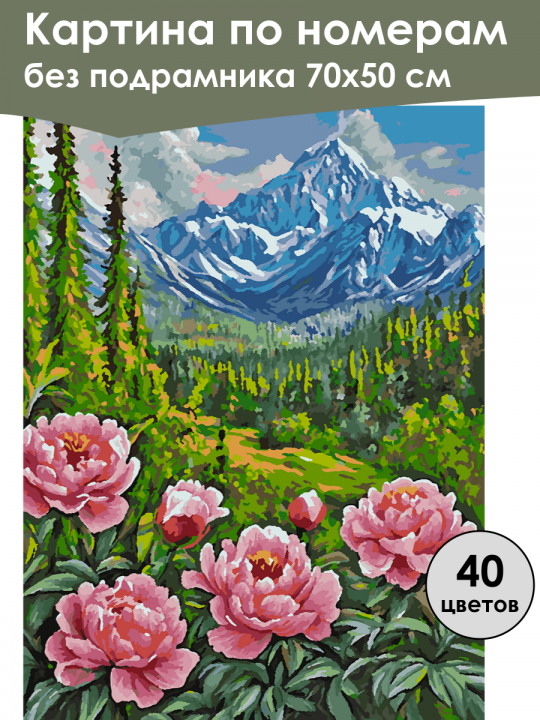 Картина по номерам
без подрамника 70х50 см

40
цветов