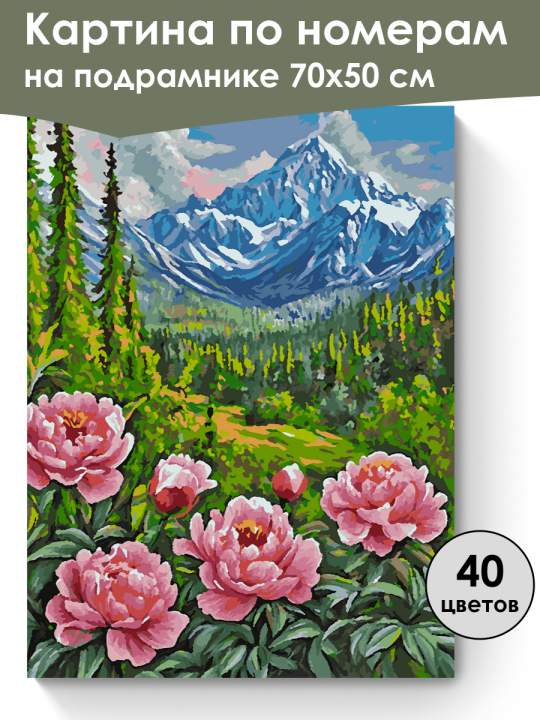 Картина по номерам
на подрамнике 70х50 см

40
цветов