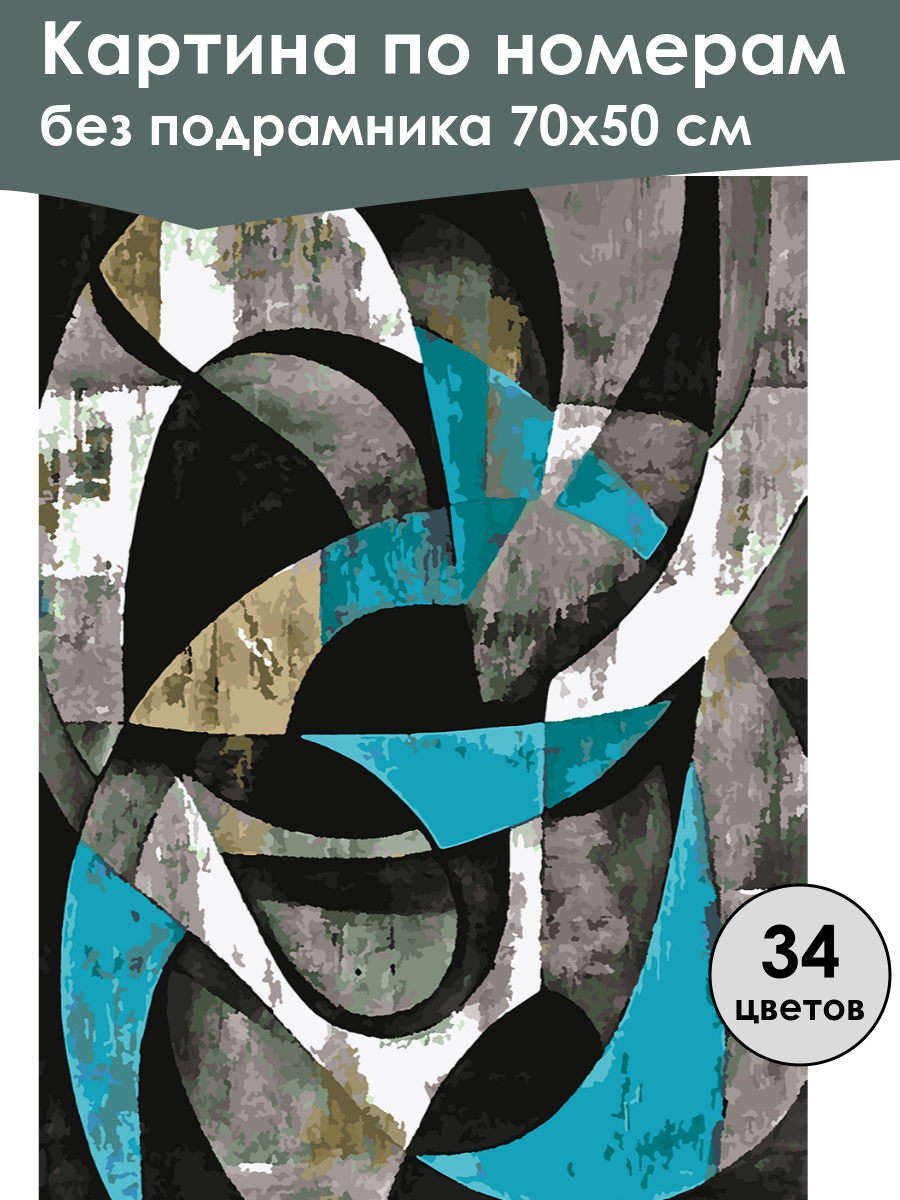 Картина по номерам
без подрамника 70х50 см

34
цветов