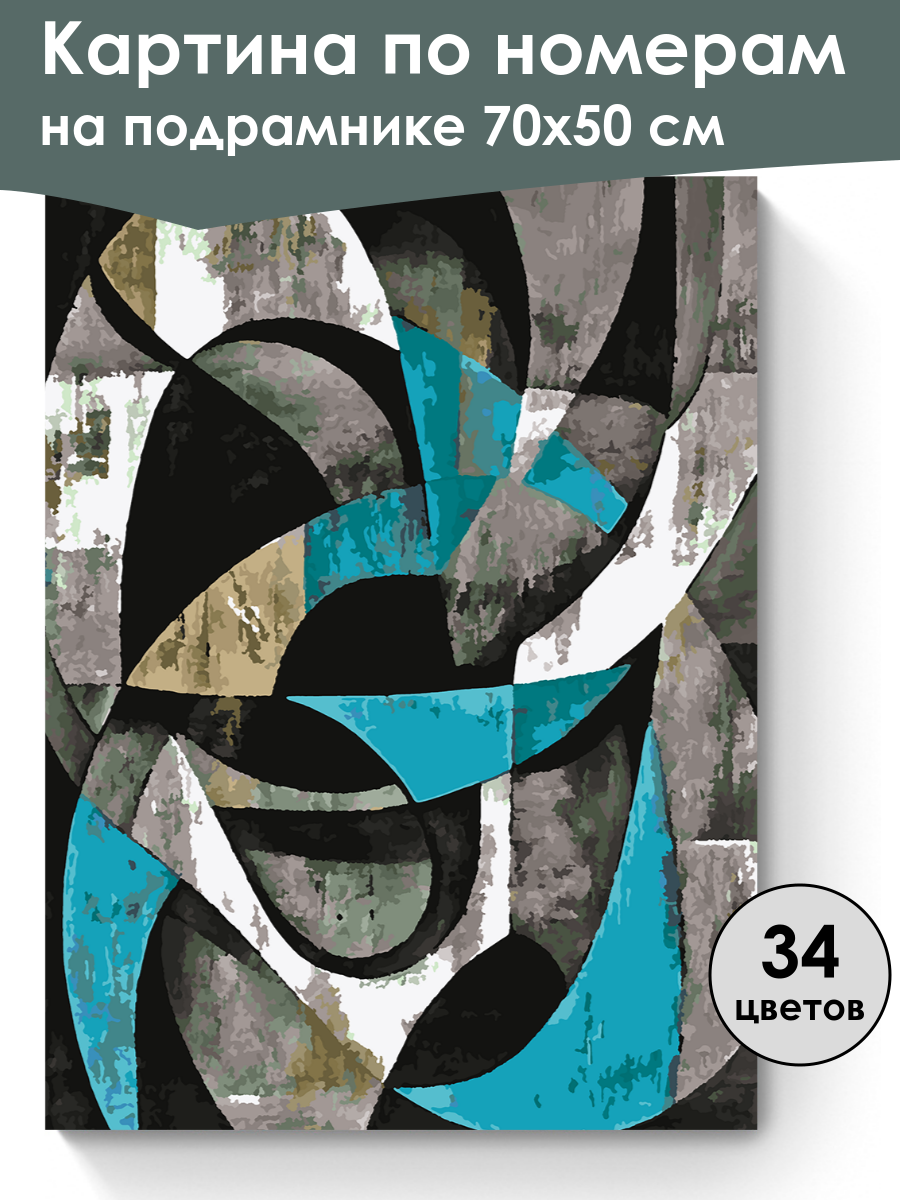 Картина по номерам
на подрамнике 70х50 см

34
цветов