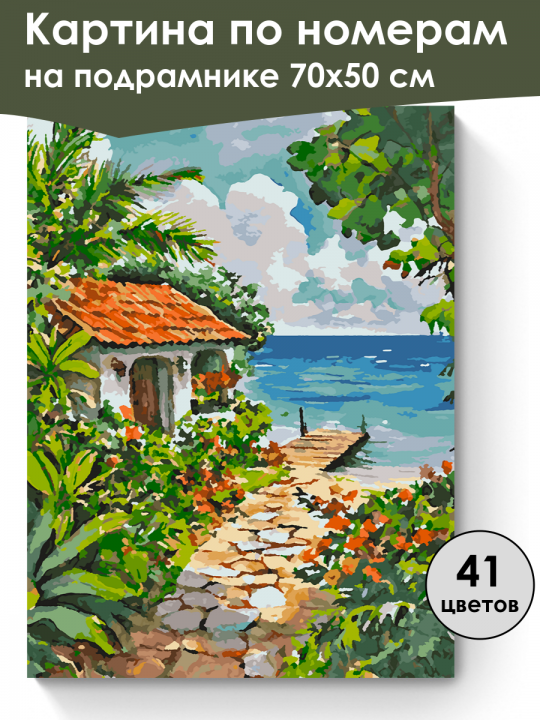 Картина по номерам
на подрамнике 70х50 см

41
цветов