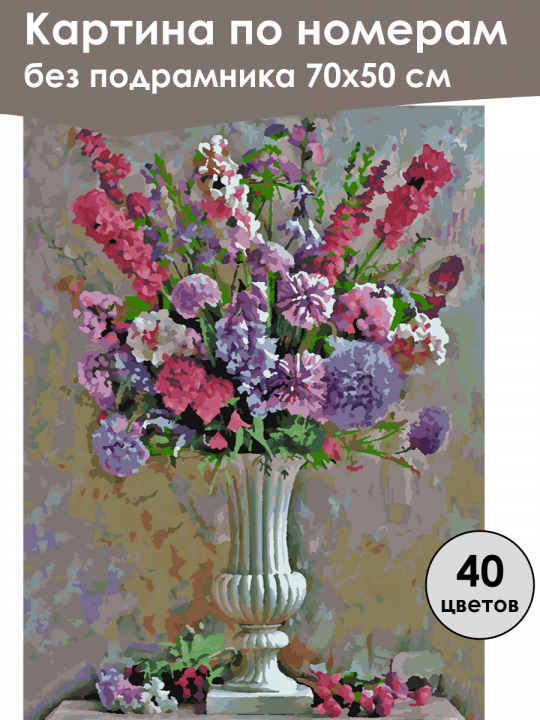 Картина по номерам
без подрамника 70х50 см

40
цветов