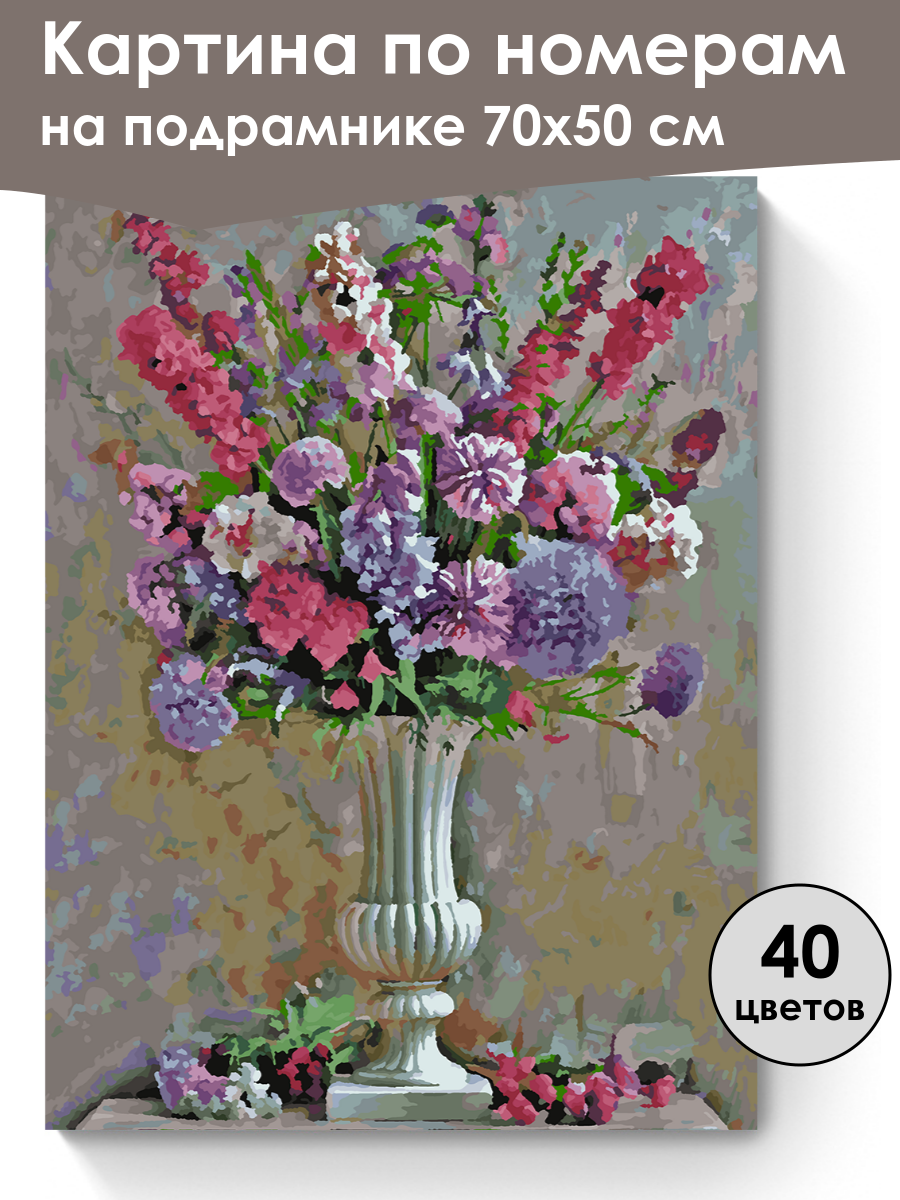 Картина по номерам
на подрамнике 70x50 см

40
цветов