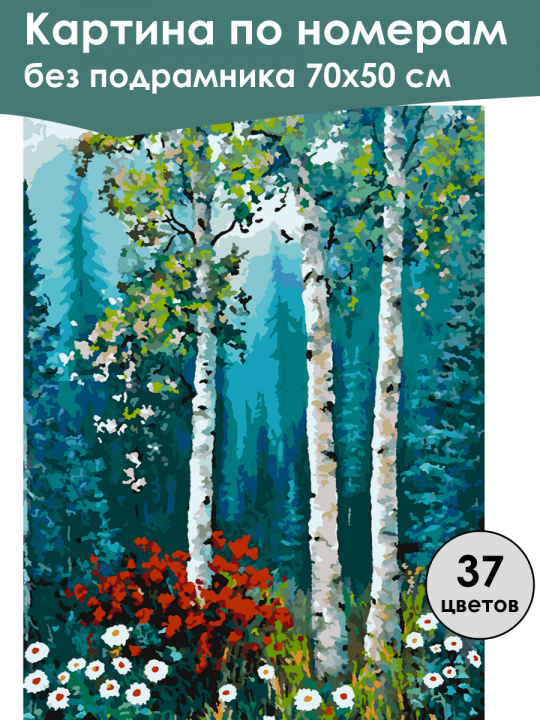 Картина по номерам без подрамника 70х50 см

37 цветов