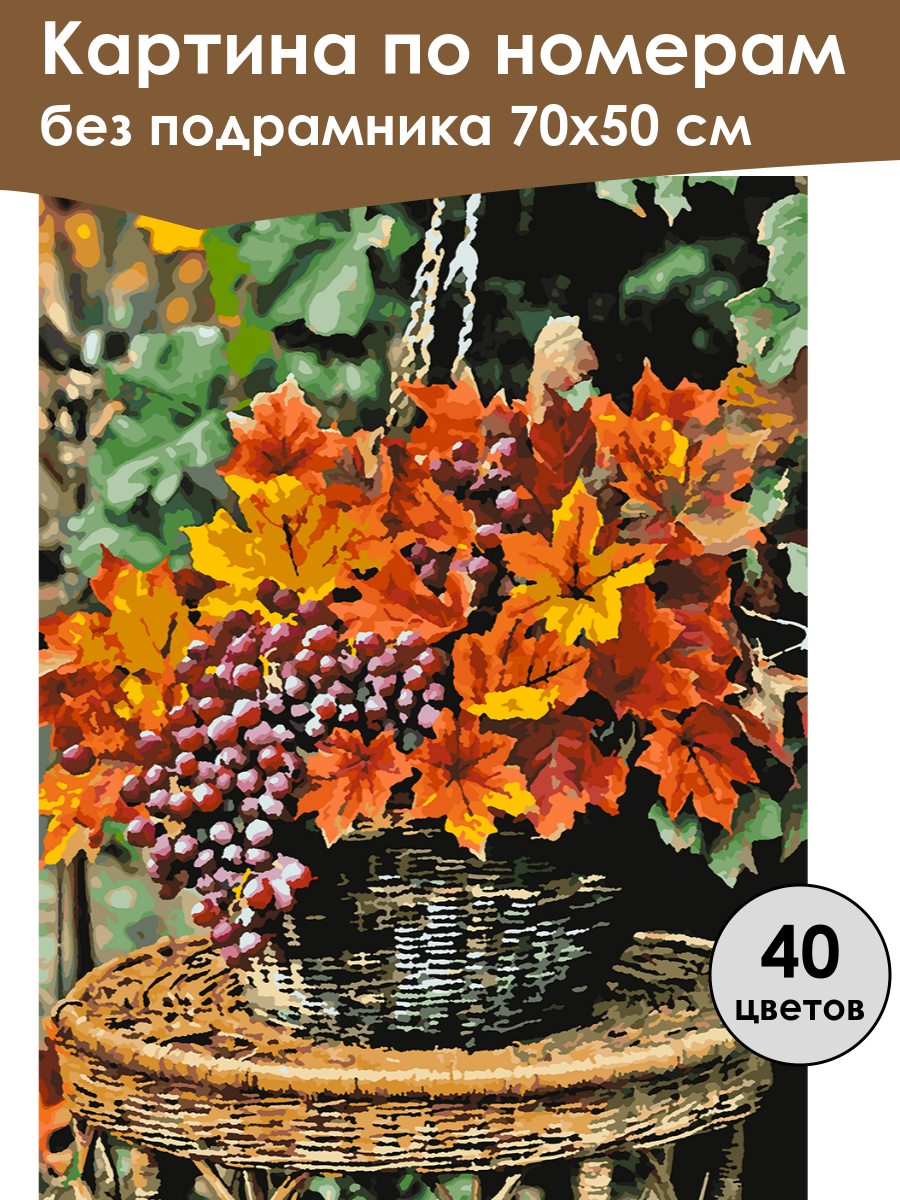 Картина по номерам
без подрамника 70х50 см

40
цветов