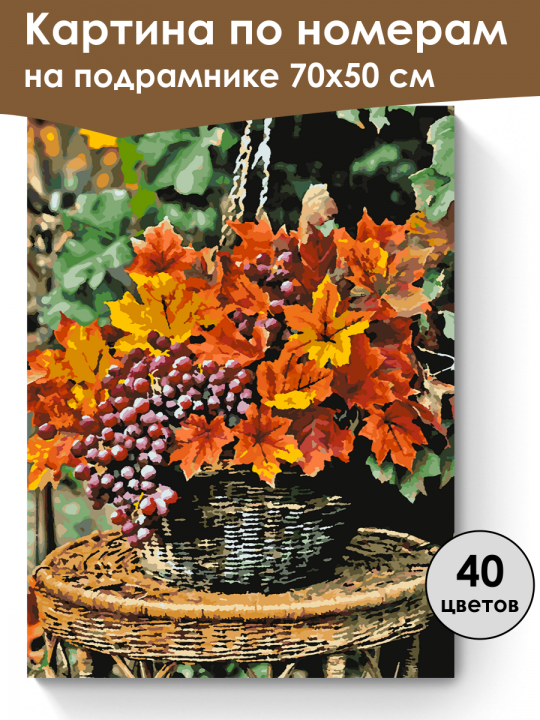 Картина по номерам
на подрамнике 70х50 см

40
цветов