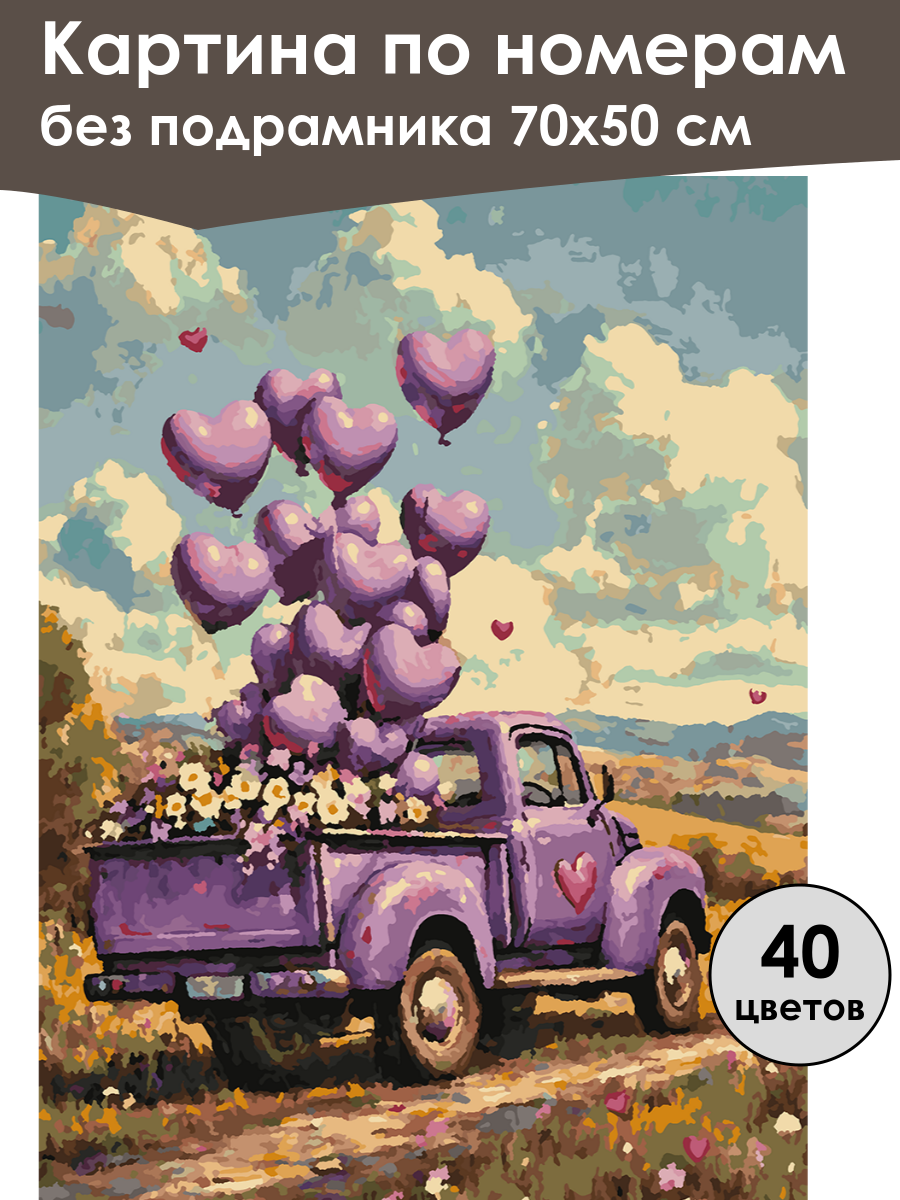 Картина по номерам
без подрамника 70х50 см

40
цветов