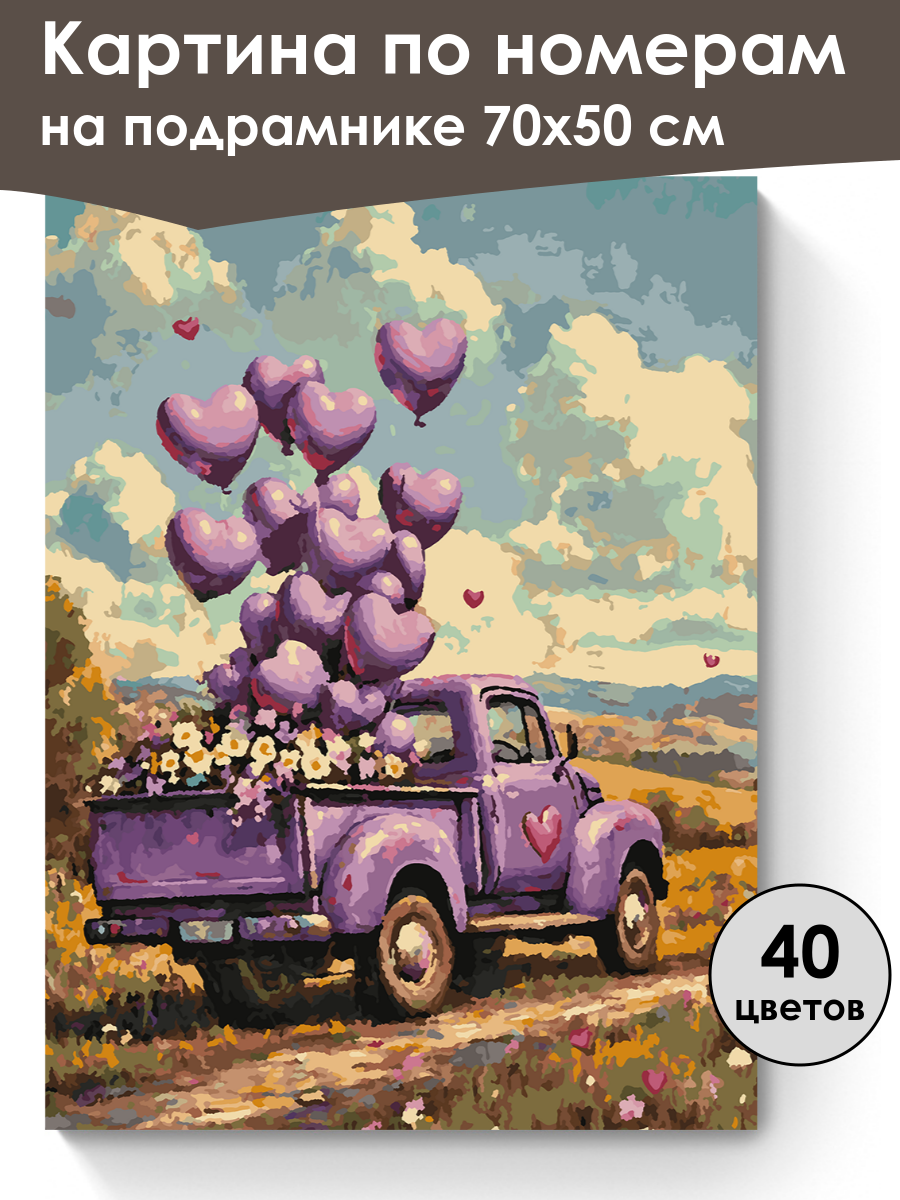 Картина по номерам на подрамнике 70х50 см

40 цветов