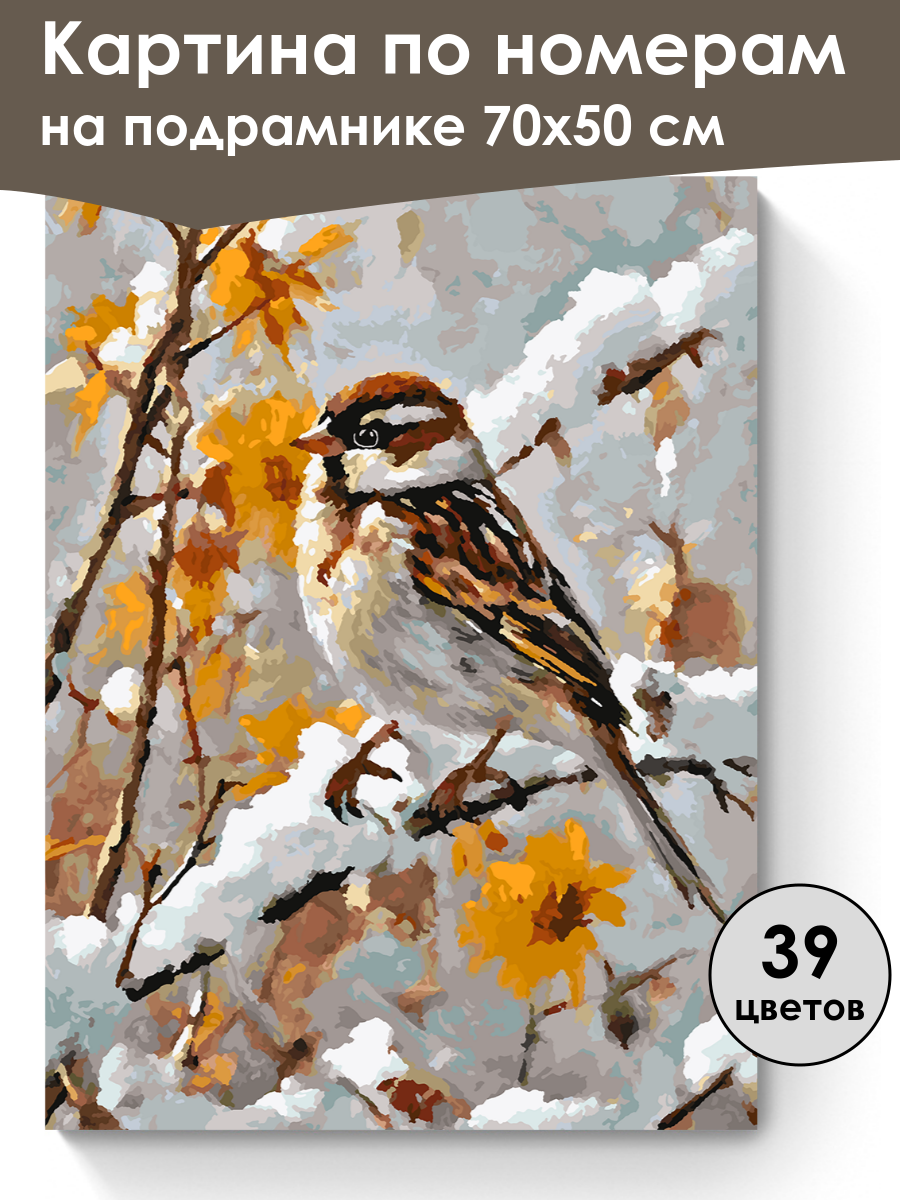 Картина по номерам
на подрамнике 70х50 см

39
цветов