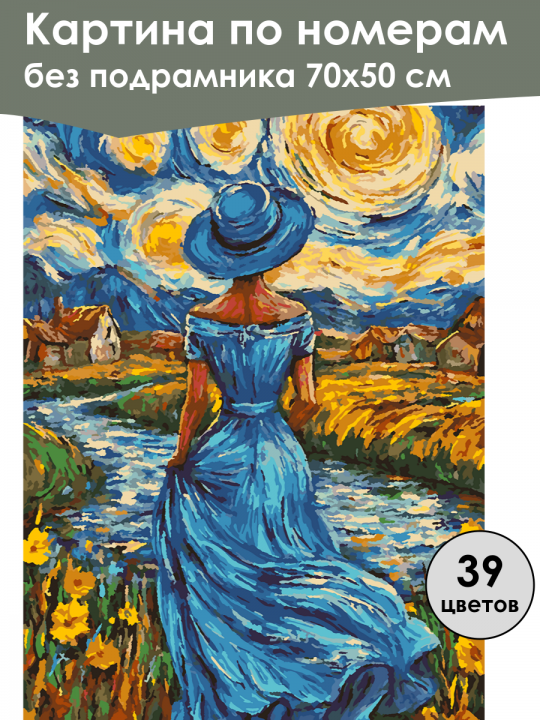 Картина по номерам
без подрамника 70х50 см

39
цветов