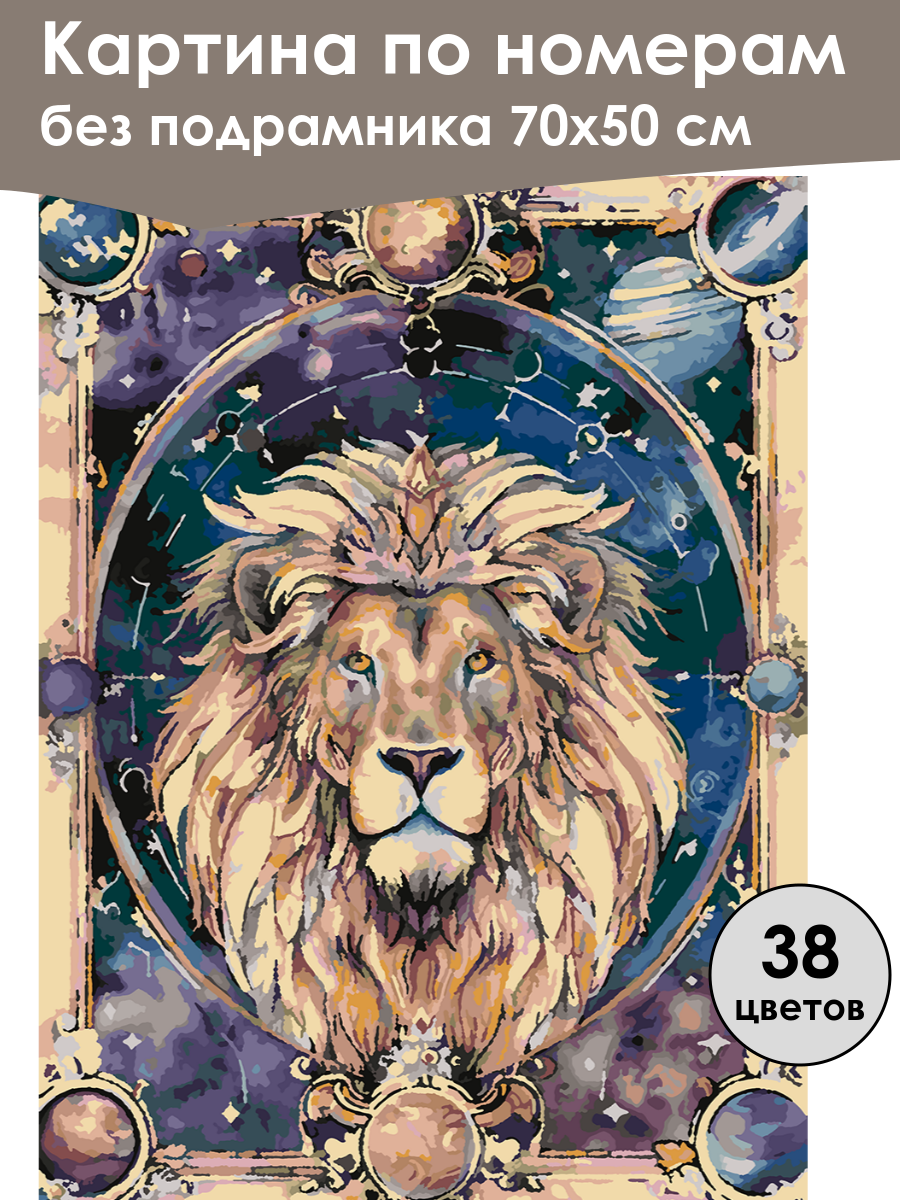 Картина по номерам
без подрамника 70х50 см

38
цветов