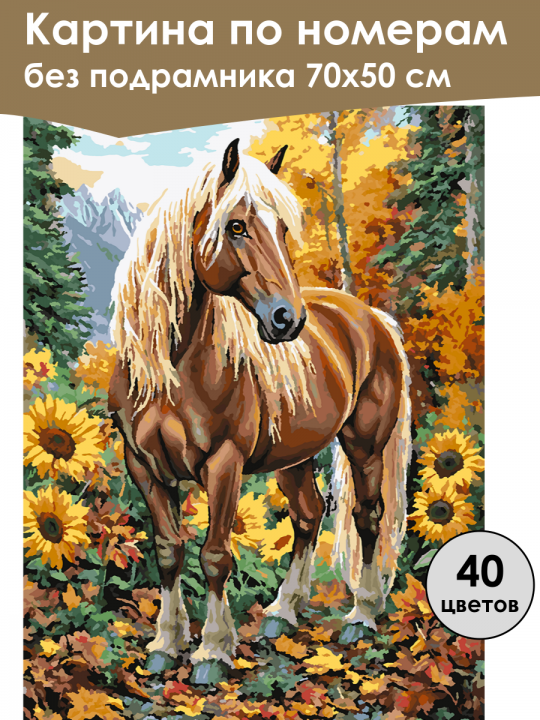 Картина по номерам
без подрамника 70х50 см

40
цветов