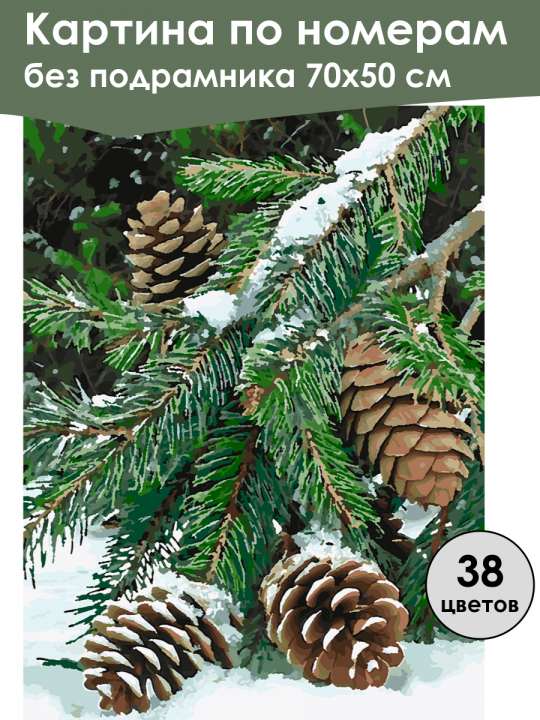 Картина по номерам
без подрамника 70х50 см

38
цветов