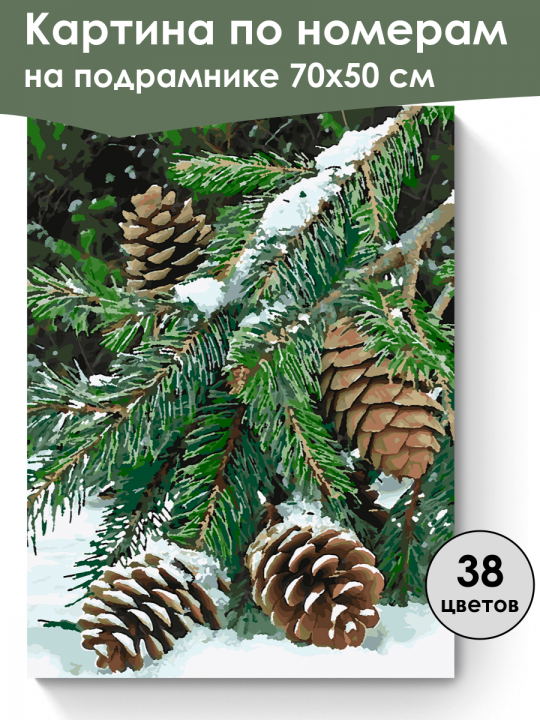 Картина по номерам
на подрамнике 70x50 см

38
цветов