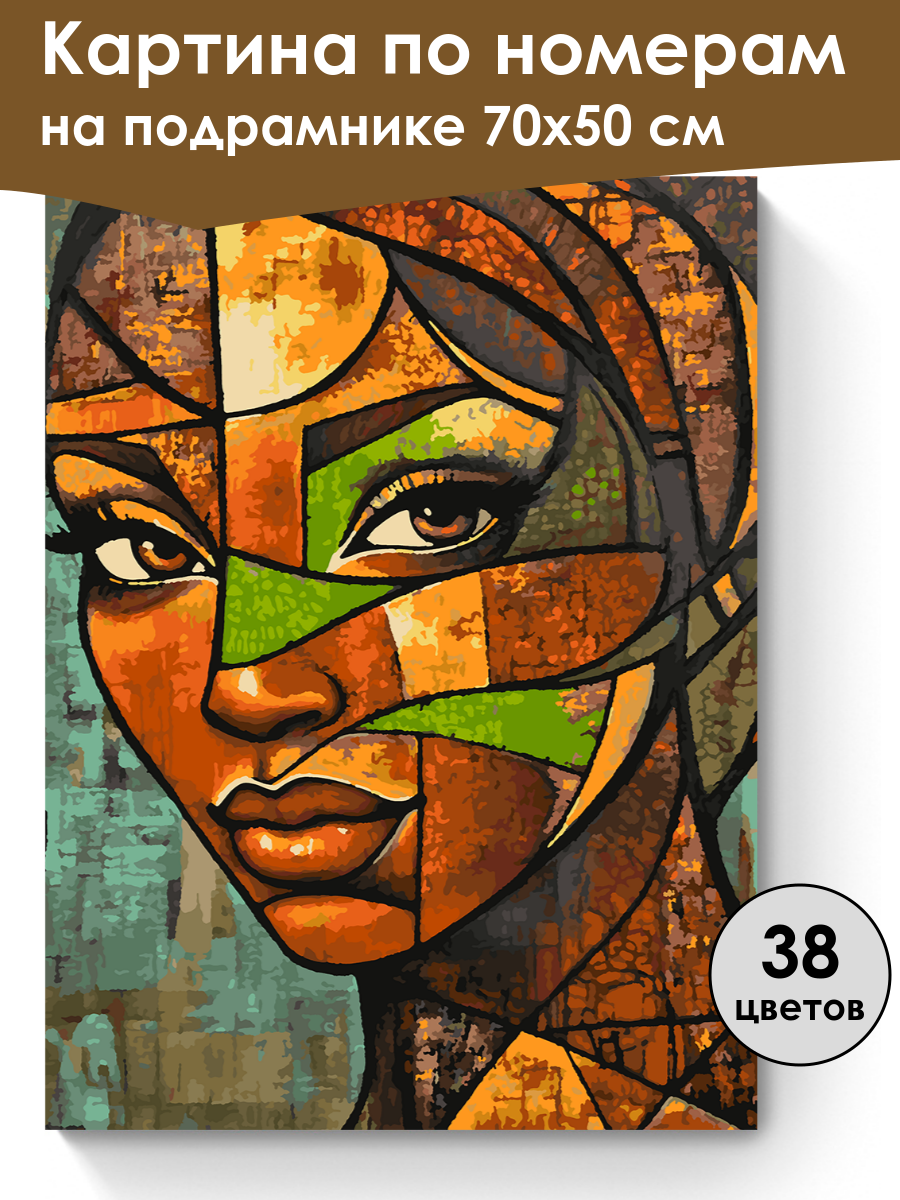 Картина по номерам
на подрамнике 70х50 см

38
цветов