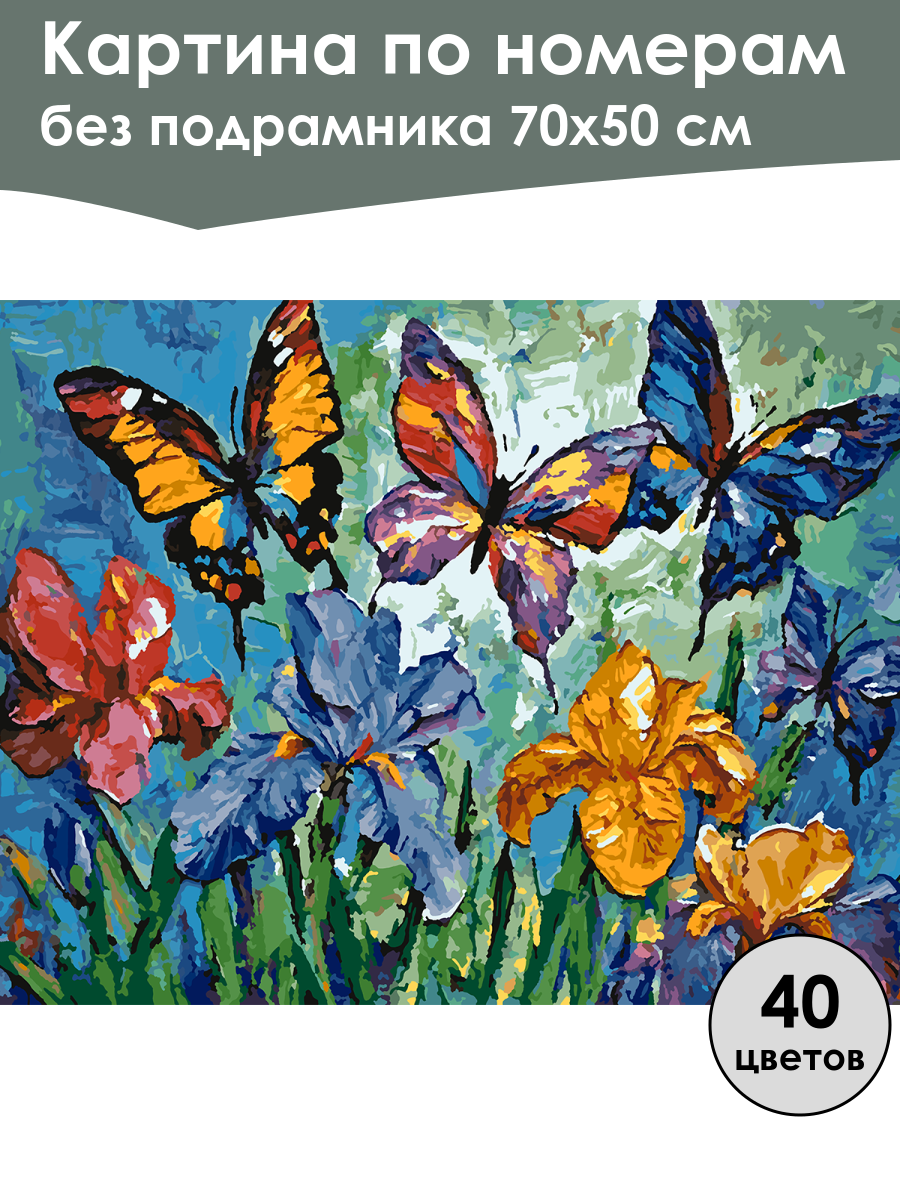 Картина по номерам
без подрамника 70х50 см

40
цветов