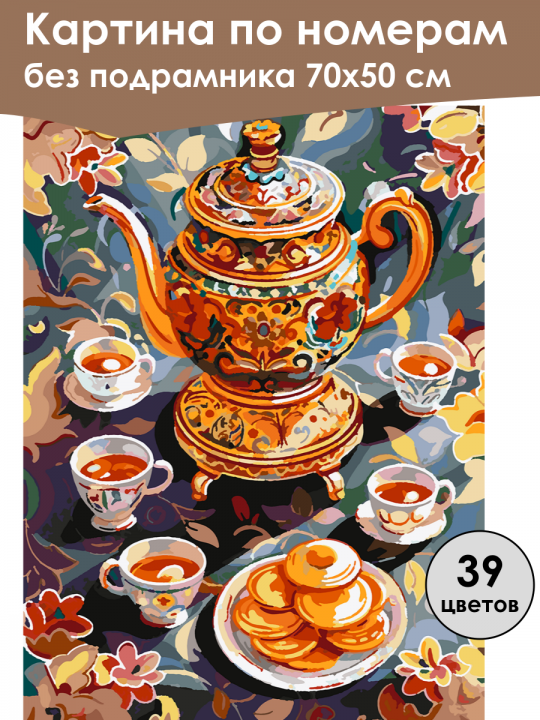 Картина по номерам
без подрамника 70х50 см

39
цветов