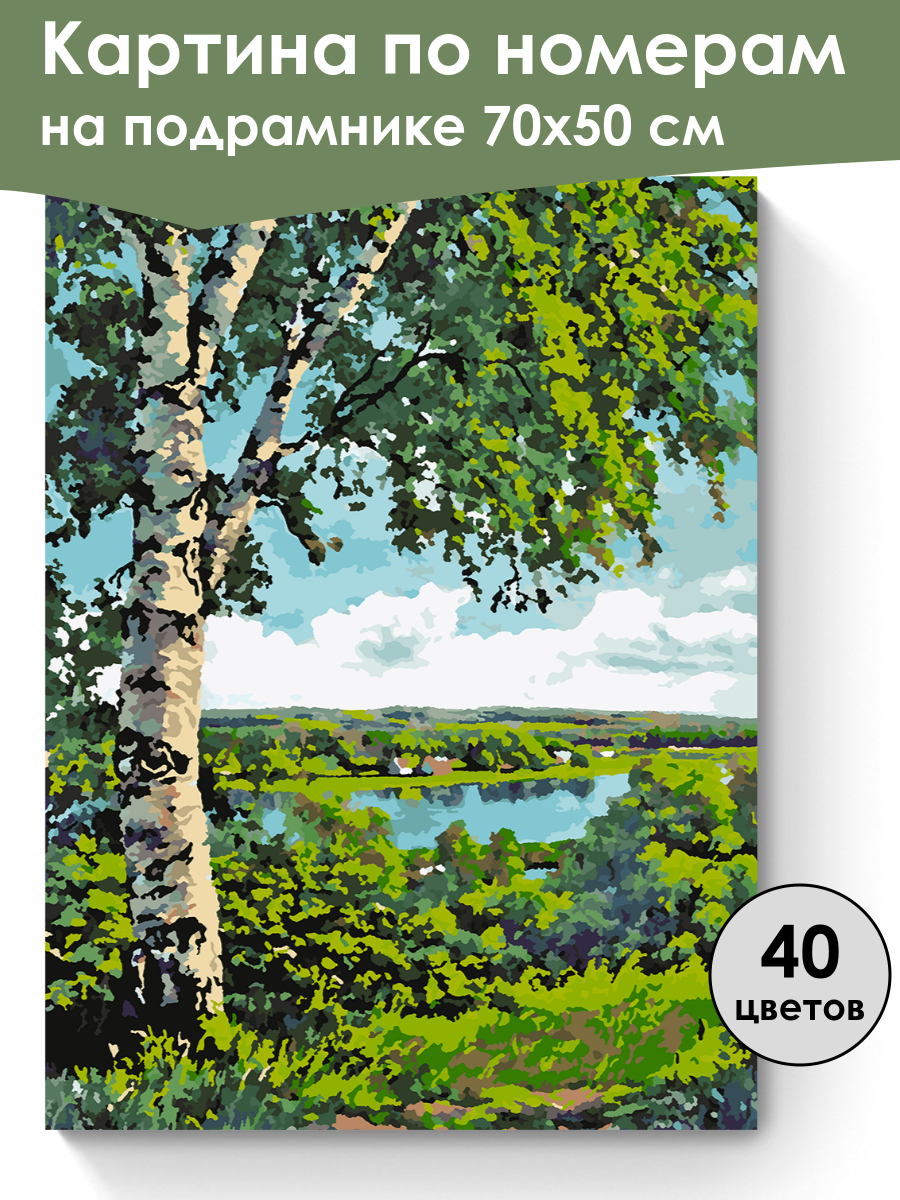 Картина по номерам
на подрамнике 70х50 см

40
цветов