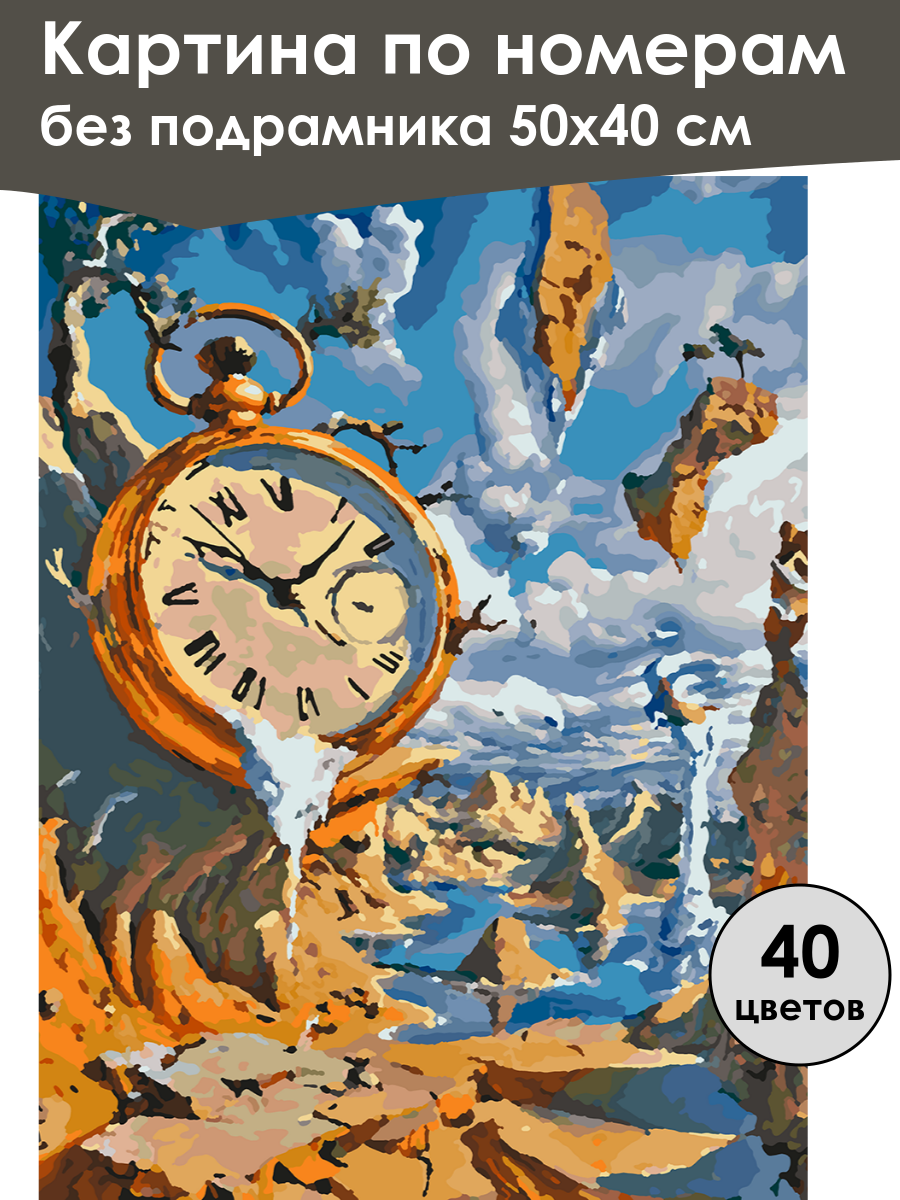 Картина по номерам
без подрамника 50х40 см

40
цветов