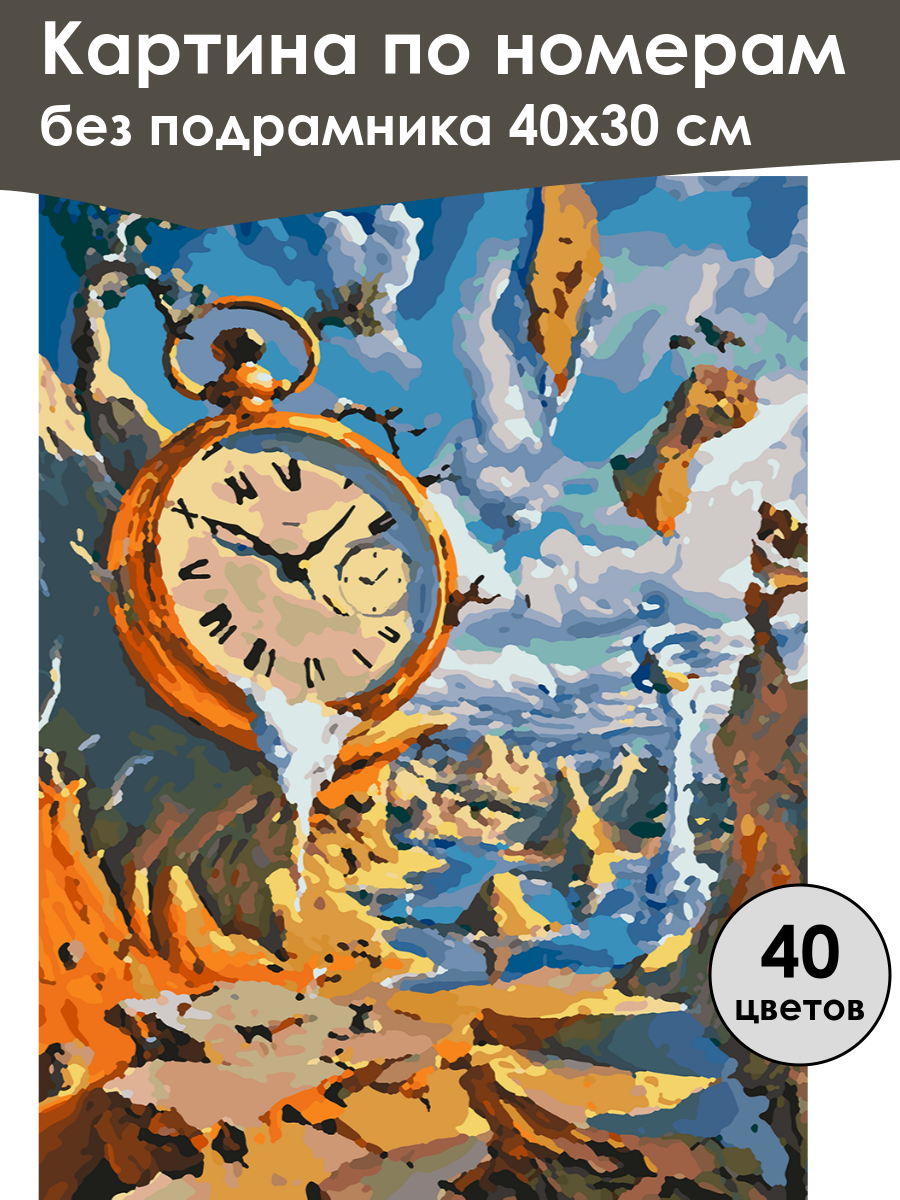 Картина по номерам
без подрамника 40х30 см

40
цветов