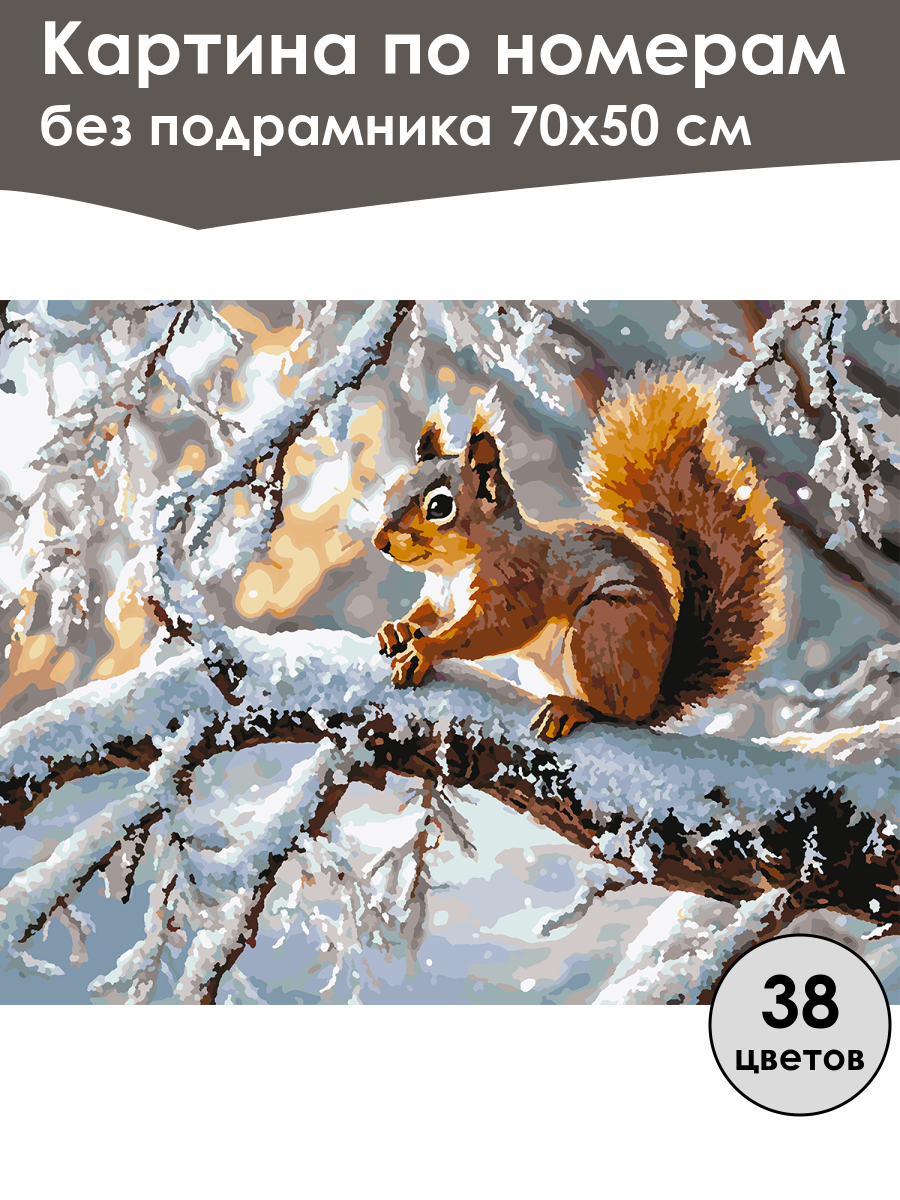 Картина по номерам
без подрамника 70х50 см

38
цветов