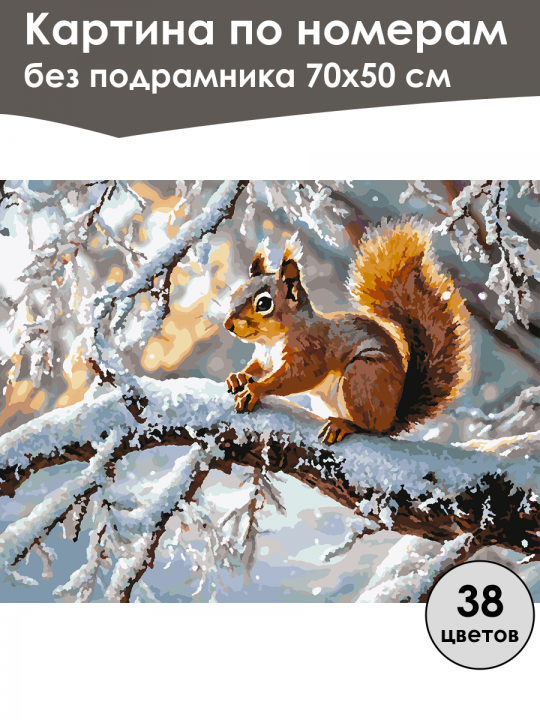 Картина по номерам
без подрамника 70х50 см

38
цветов