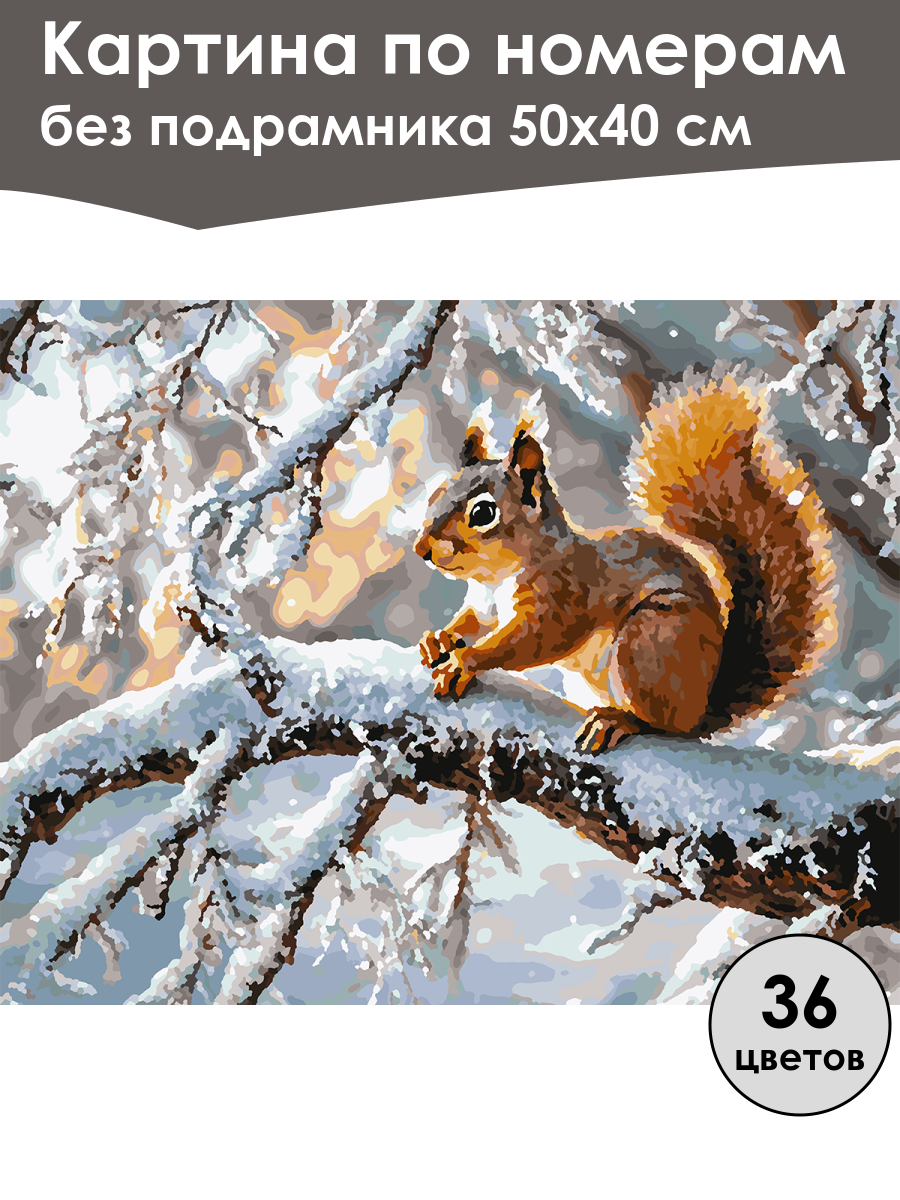 Картина по номерам
без подрамника 50x40 см

36
цветов