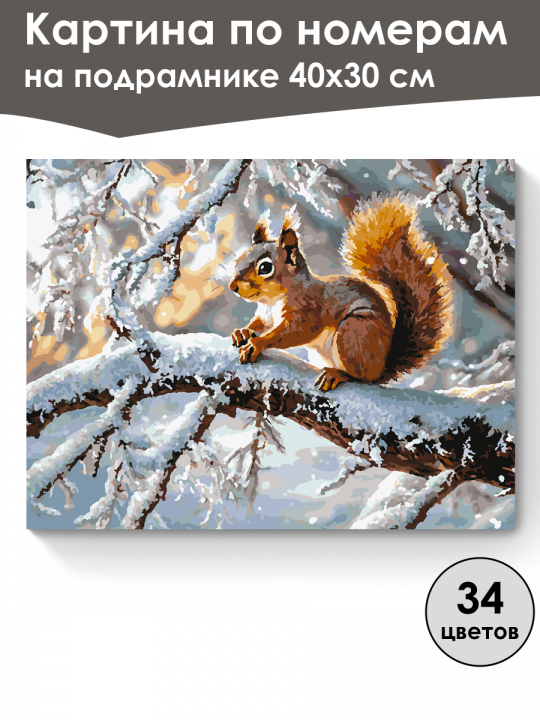 Картина по номерам
на подрамнике 40х30 см

34
цветов